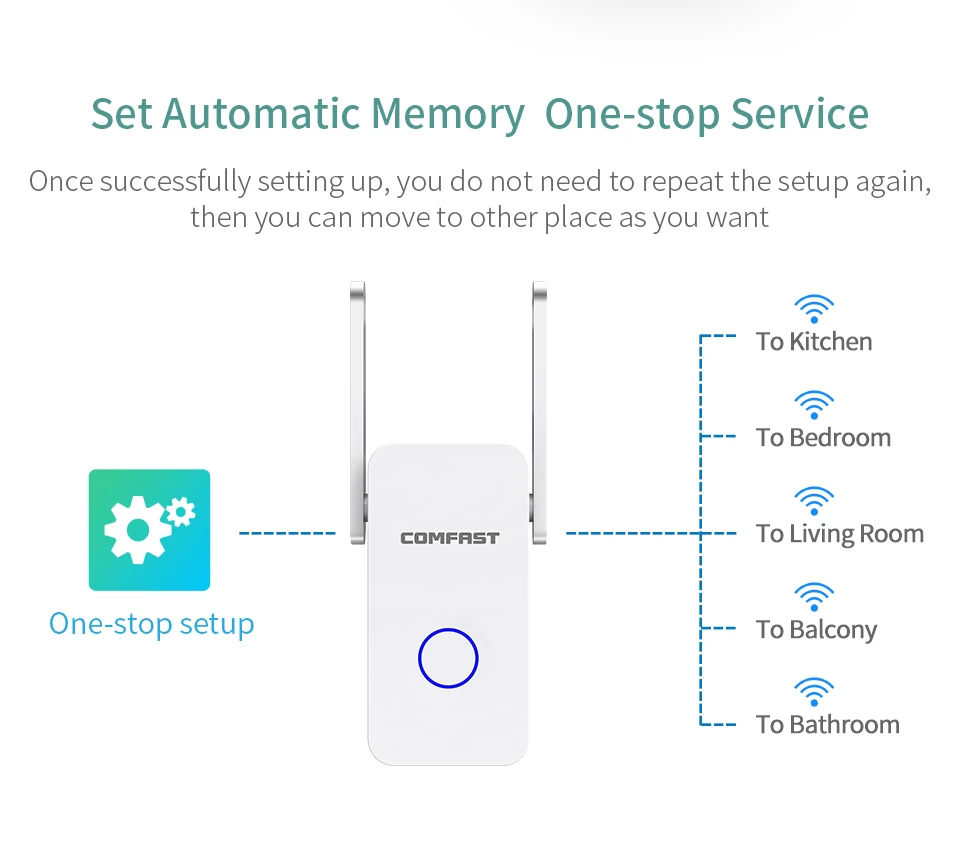 Set Automatic Memory  One-stop Service

Once successfully setting up, you do not need to repeat the setup again, then you can move to other place as you want

One-stop setup

COMFAST

To Kitchen

To Bedroom

To Living Room

To Balcony

To Bathroom