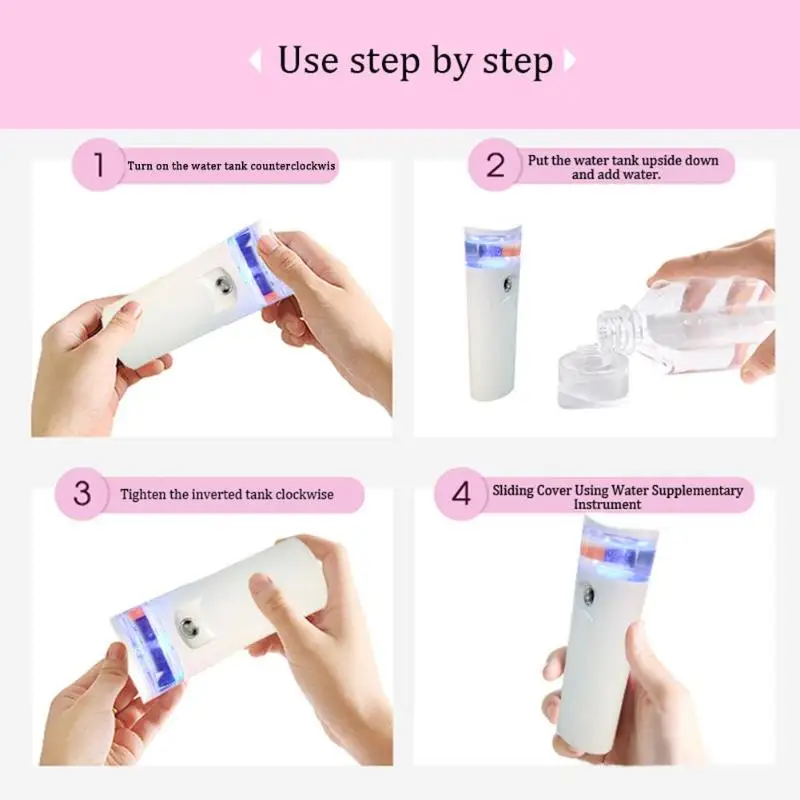 Use step by step

1 Turn on the water tank counterclockwis

2 Put the water tank upside down and add water.

3 Tighten the inverted tank clockwise

4 Sliding Cover Using Water Supplementary Instrument