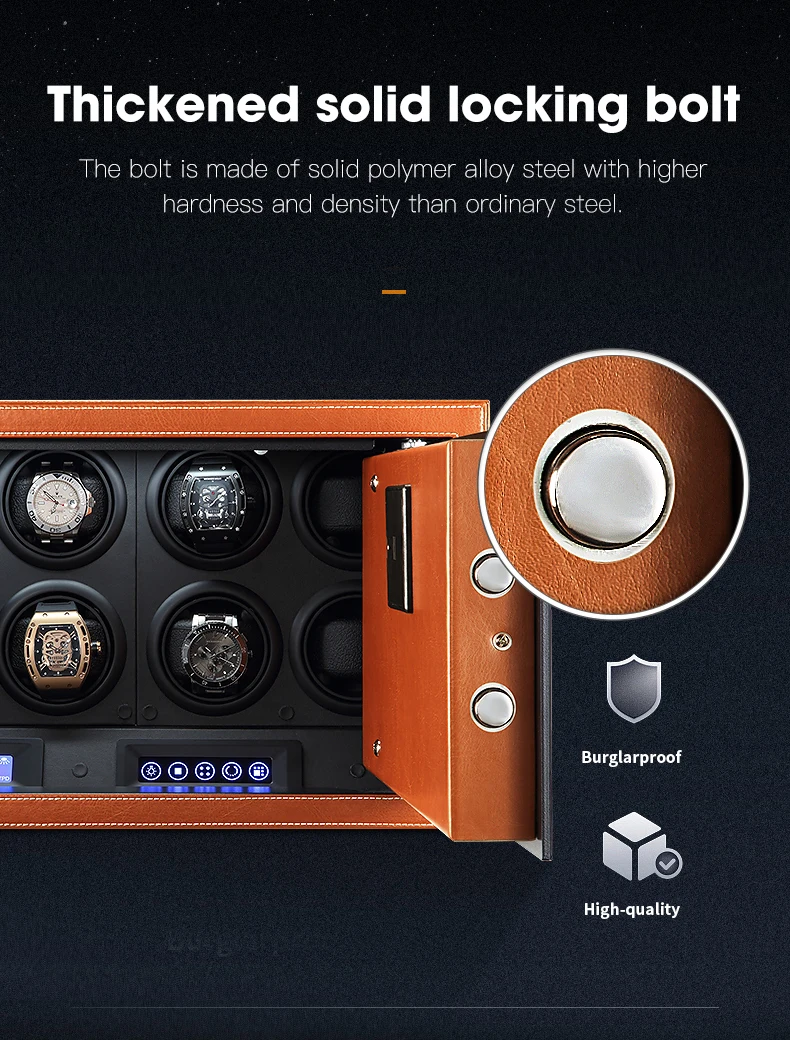 Thickened solid locking bolt

The bolt is made of solid polymer alloy steel with higher hardness and density than ordinary steel.

Burglarproof

High-quality