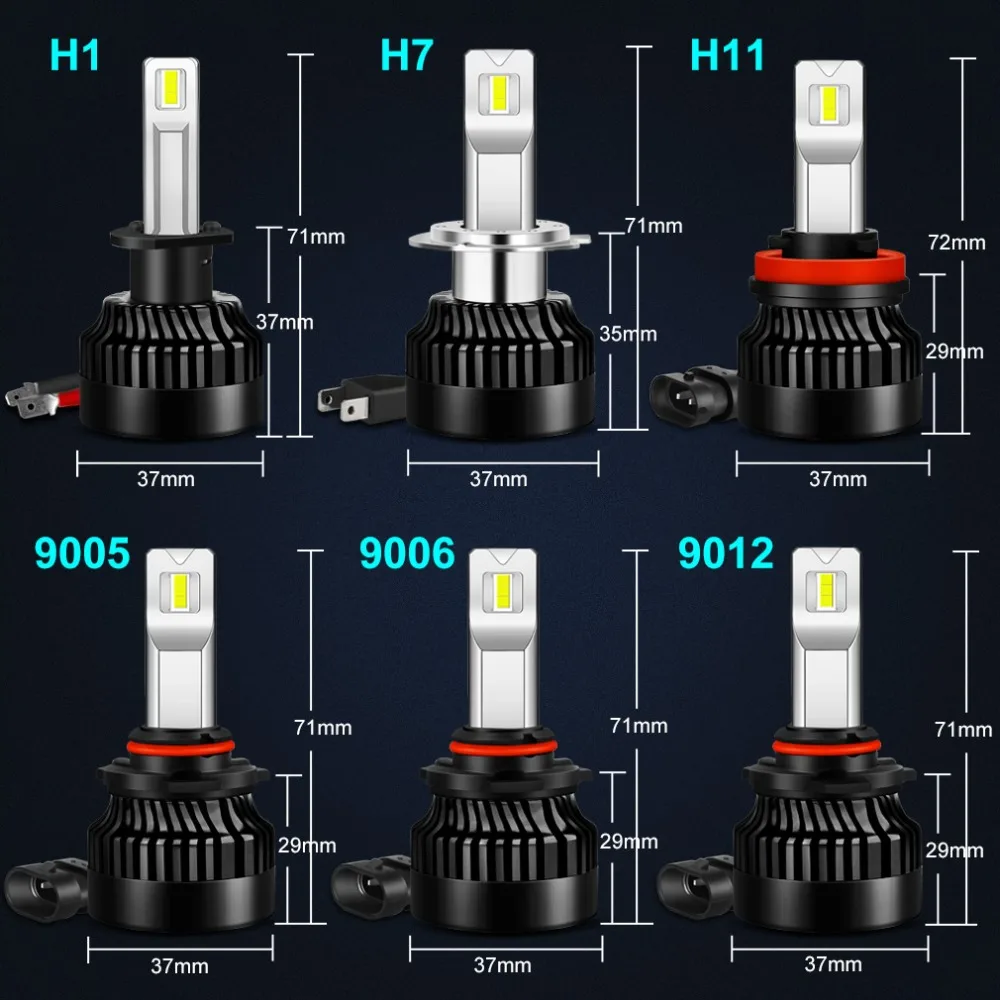 H1
71mm
37mm
37mm

H7
71mm
35mm
37mm

H11
72mm
29mm
37mm

9005
71mm
29mm
37mm

9006
71mm
29mm
37mm

9012
71mm
29mm
37mm