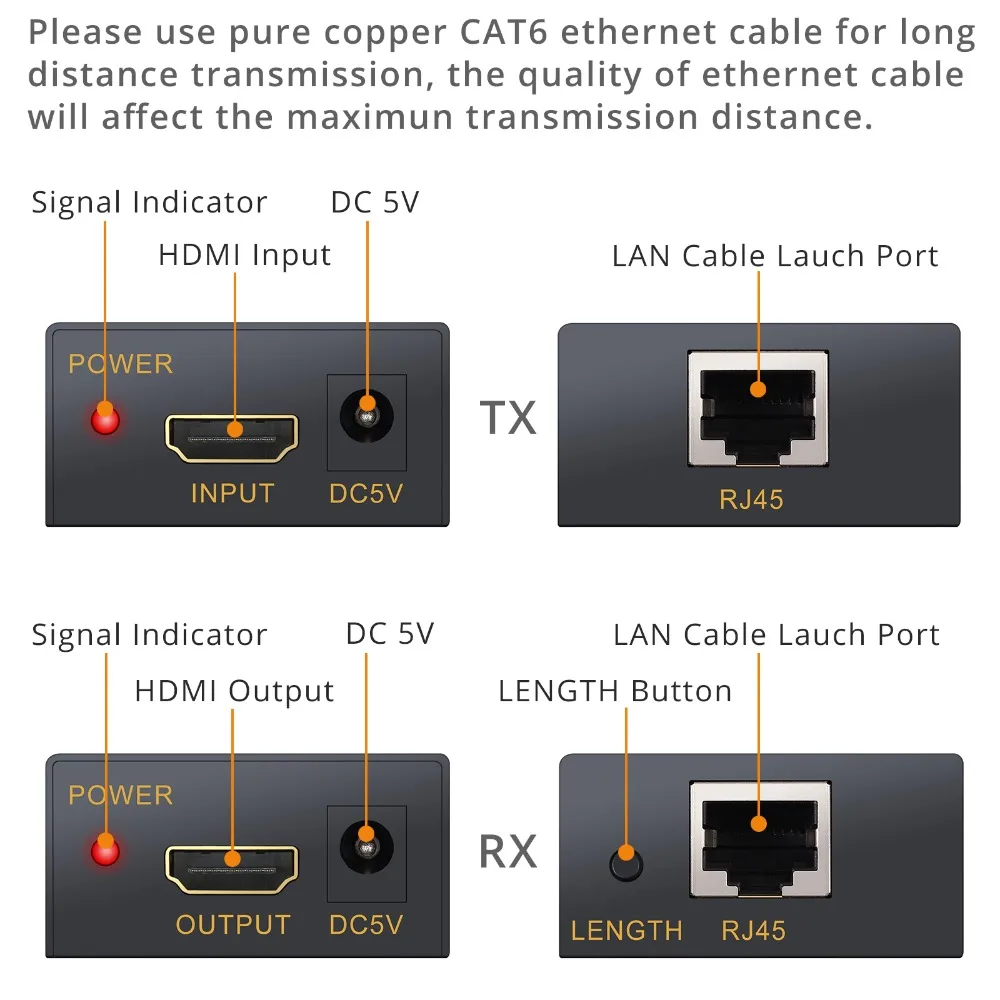 Please use pure copper CAT6 ethernet cable for long distance transmission, the quality of ethernet cable will affect the maximun transmission distance.

Signal Indicator
DC 5V
HDMI Input
LAN Cable Lauch Port

POWER
INPUT
DC5V
TX
RJ45

Signal Indicator
DC 5V
HDMI Output
LAN Cable Lauch Port
LENGTH Button

POWER
OUTPUT
DC5V
RX
LENGTH
RJ45