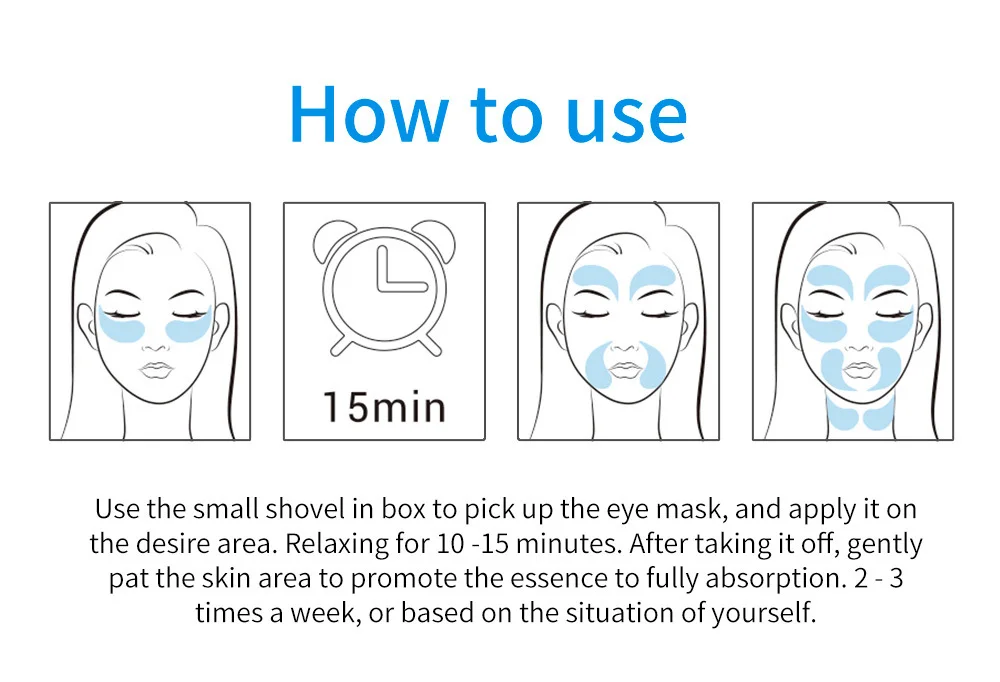 How to use

15min

Use the small shovel in box to pick up the eye mask, and apply it on the desire area. Relaxing for 10 -15 minutes. After taking it off, gently pat the skin area to promote the essence to fully absorption. 2 - 3 times a week, or based on the situation of yourself.