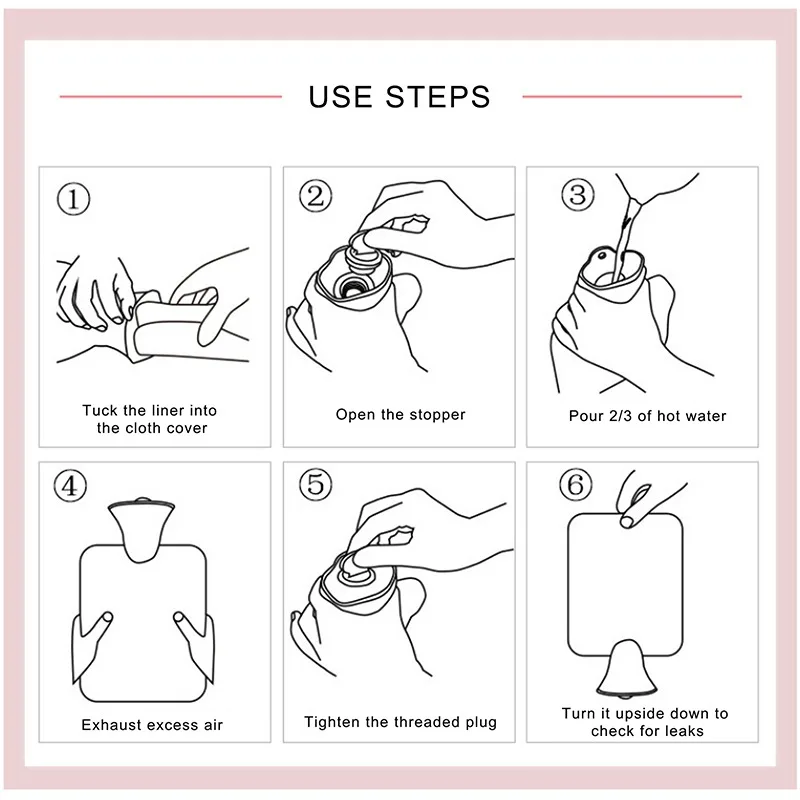 USE STEPS

①
Tuck the liner into the cloth cover

②
Open the stopper

③
Pour 2/3 of hot water

④
Exhaust excess air

⑤
Tighten the threaded plug

⑥
Turn it upside down to check for leaks