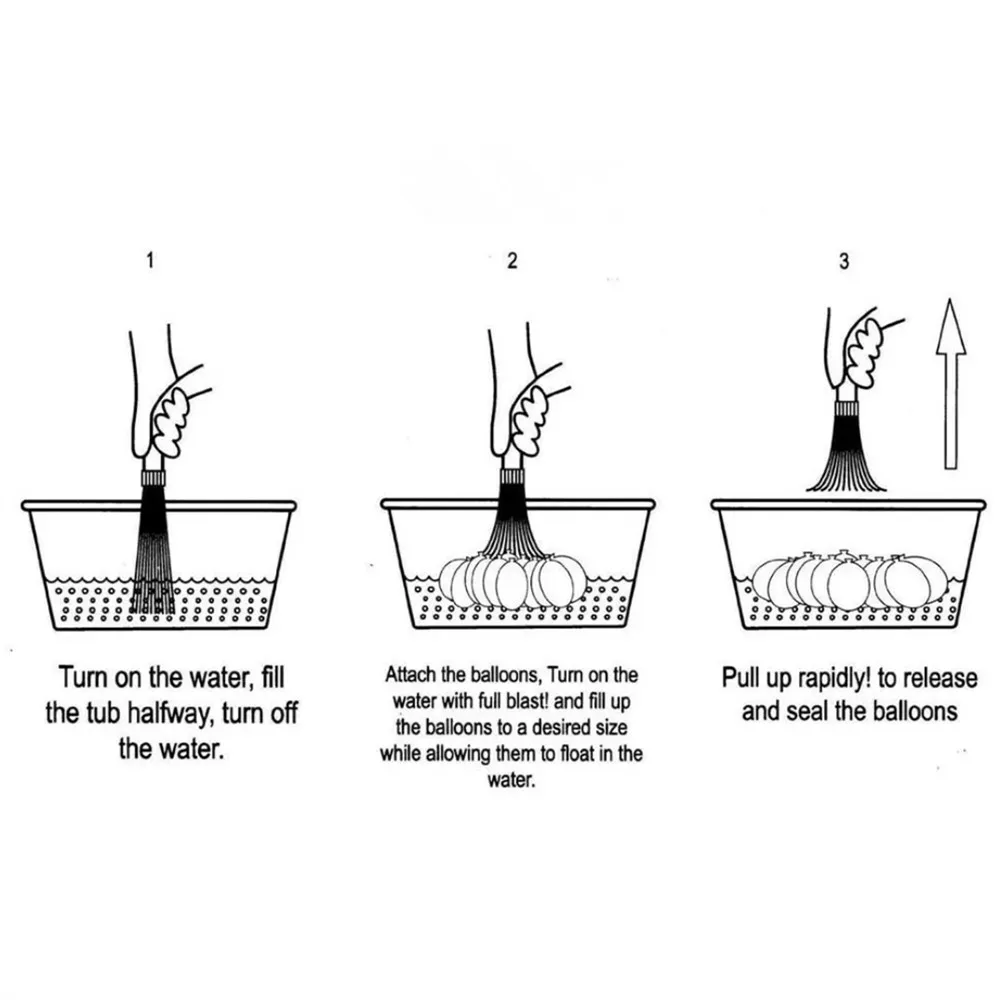 1

Turn on the water, fill the tub halfway, turn off the water.

2

Attach the balloons, Turn on the water with full blast! and fill up the balloons to a desired size while allowing them to float in the water.

3

Pull up rapidly! to release and seal the balloons