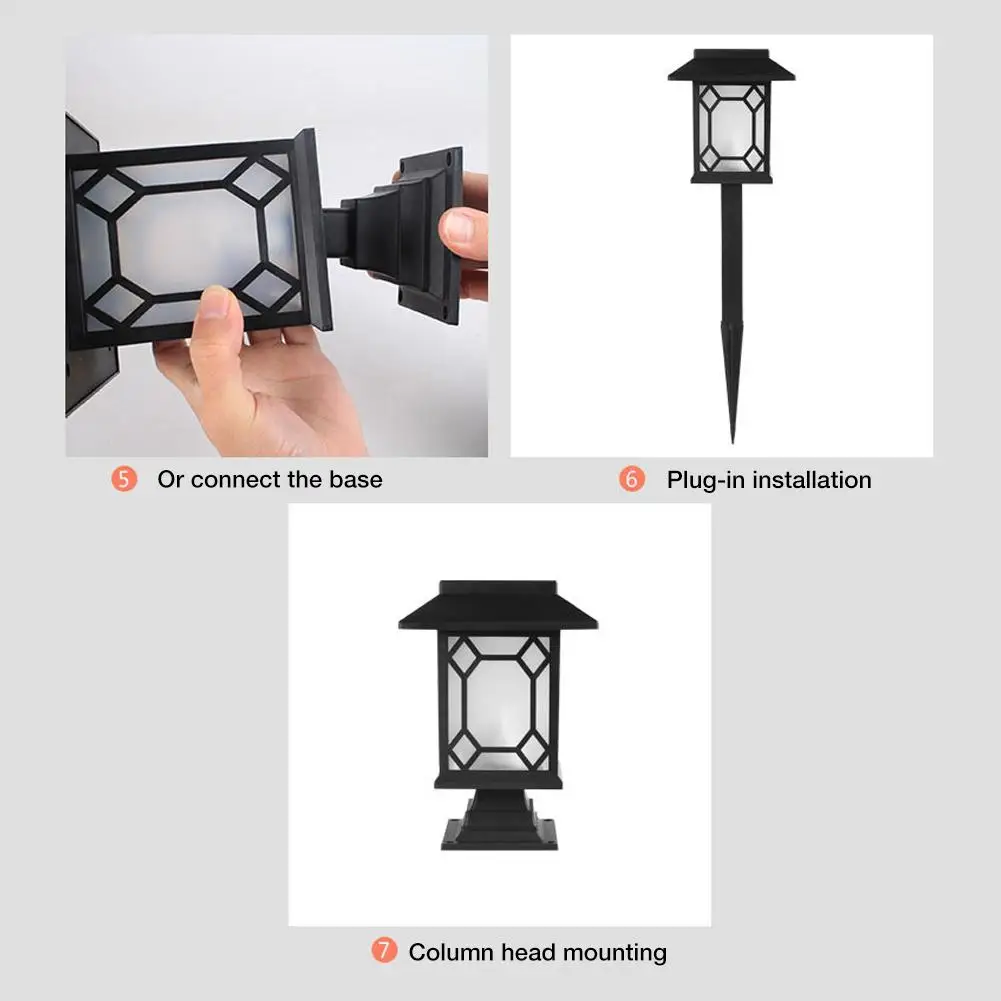 5 Or connect the base

6 Plug-in installation

7 Column head mounting