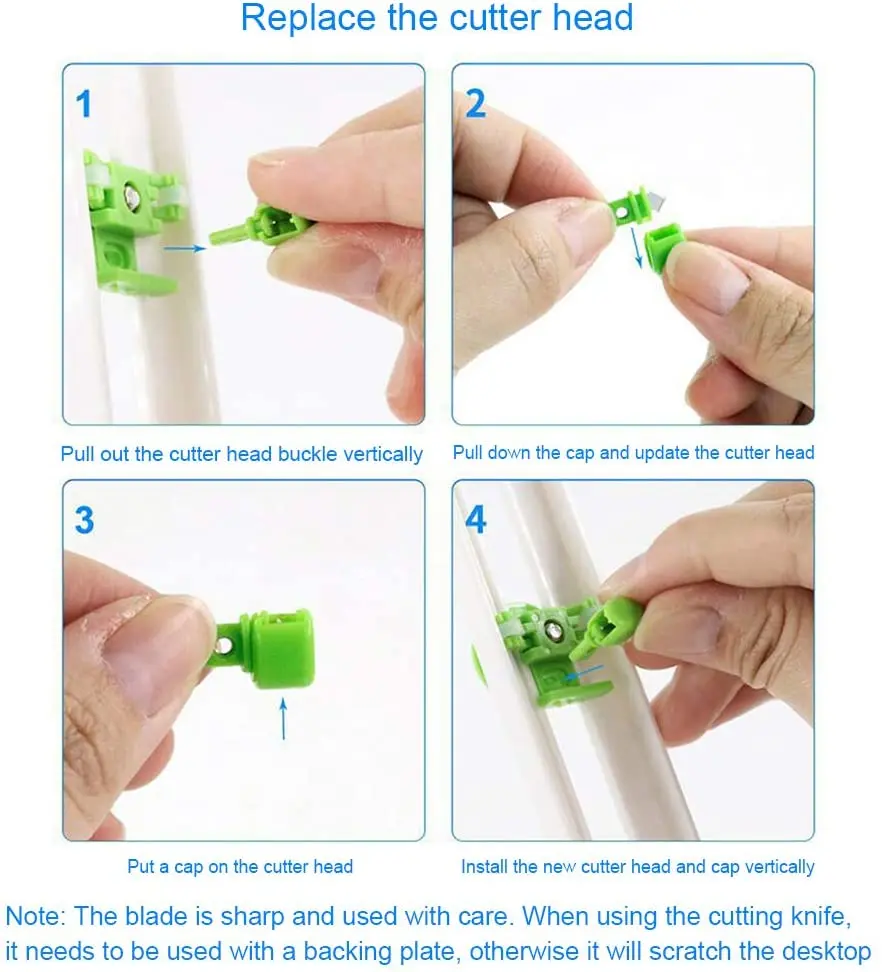 Replace the cutter head

1

Pull out the cutter head buckle vertically

2

Pull down the cap and update the cutter head

3

Put a cap on the cutter head

4

Install the new cutter head and cap vertically

Note: The blade is sharp and used with care. When using the cutting knife, it needs to be used with a backing plate, otherwise it will scratch the desktop