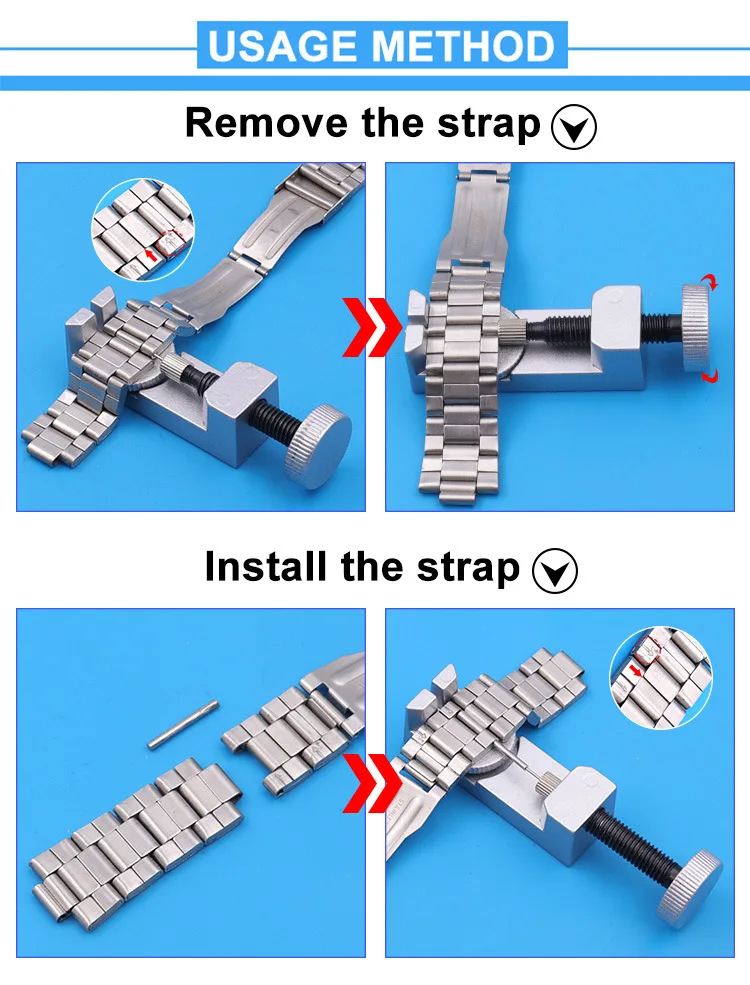 USAGE METHOD

Remove the strap

Install the strap