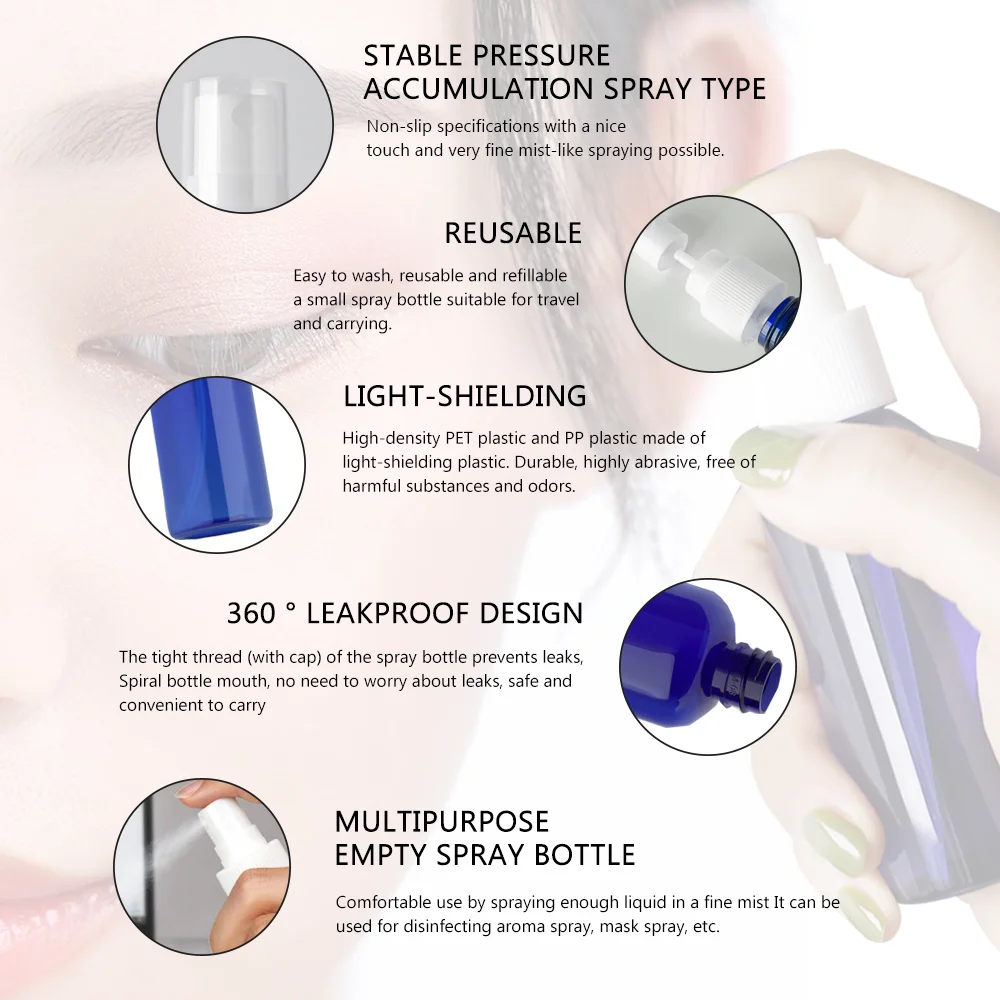 STABLE PRESSURE
ACCUMULATION SPRAY TYPE

Non-slip specifications with a nice touch and very fine mist-like spraying possible.

REUSABLE

Easy to wash, reusable and refillable a small spray bottle suitable for travel and carrying.

LIGHT-SHIELDING

High-density PET plastic and PP plastic made of light-shielding plastic. Durable, highly abrasive, free of harmful substances and odors.

360 ° LEAKPROOF DESIGN

The tight thread (with cap) of the spray bottle prevents leaks, Spiral bottle mouth, no need to worry about leaks, safe and convenient to carry

MULTIPURPOSE
EMPTY SPRAY BOTTLE

Comfortable use by spraying enough liquid in a fine mist It can be used for disinfecting aroma spray, mask spray, etc.