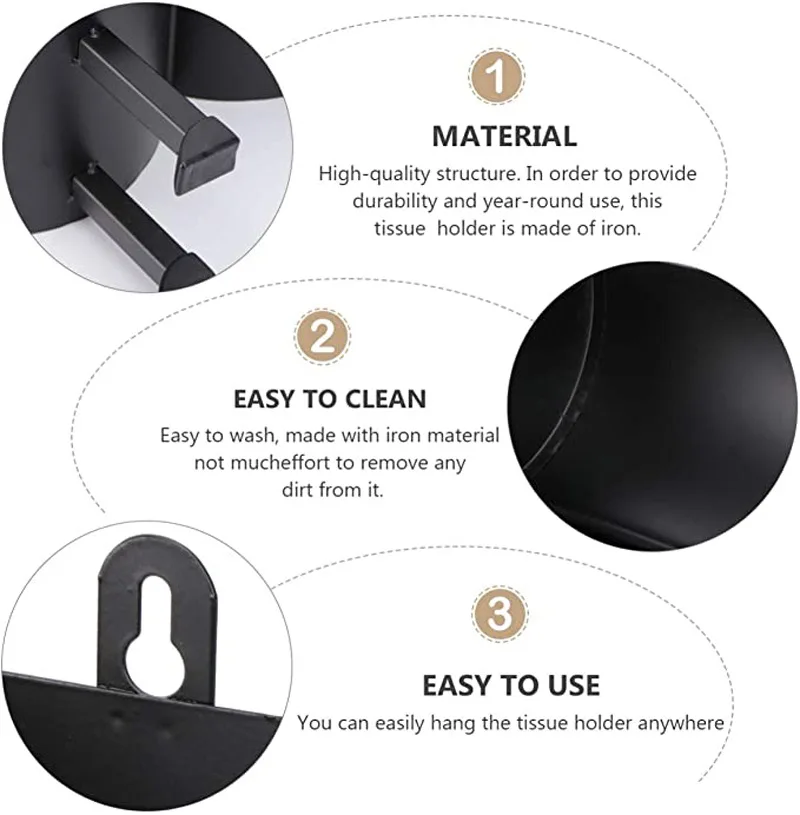 1

MATERIAL

High-quality structure. In order to provide durability and year-round use, this tissue  holder is made of iron.

2

EASY TO CLEAN

Easy to wash, made with iron material not mucheffort to remove any dirt from it.

3

EASY TO USE

You can easily hang the tissue holder anywhere