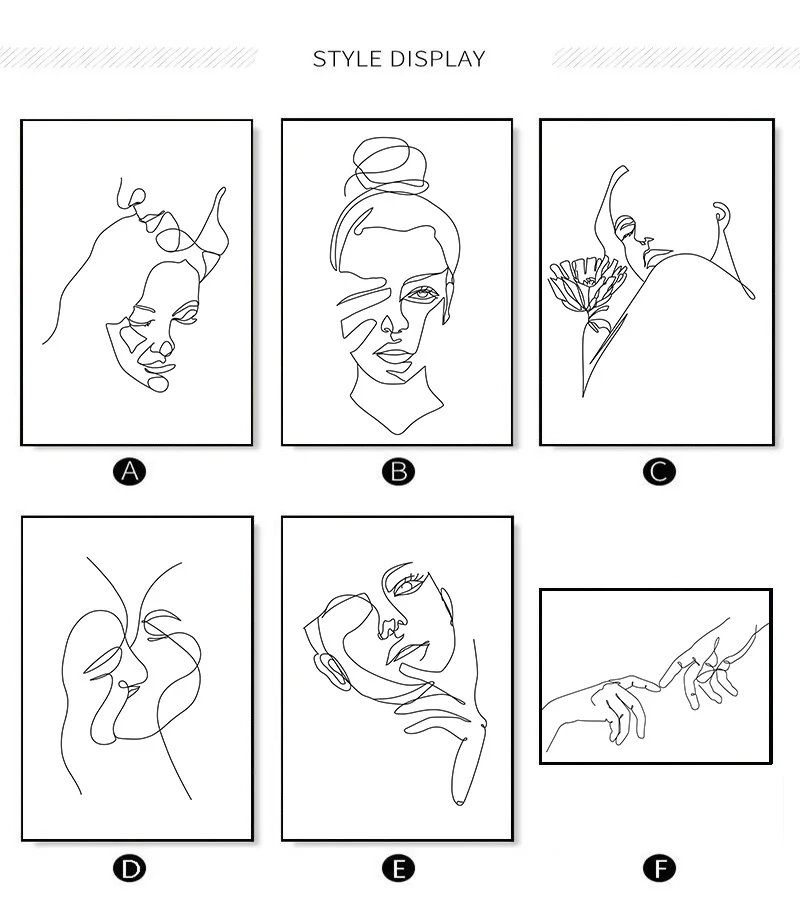 STYLE DISPLAY

A

B

C

D

E

F