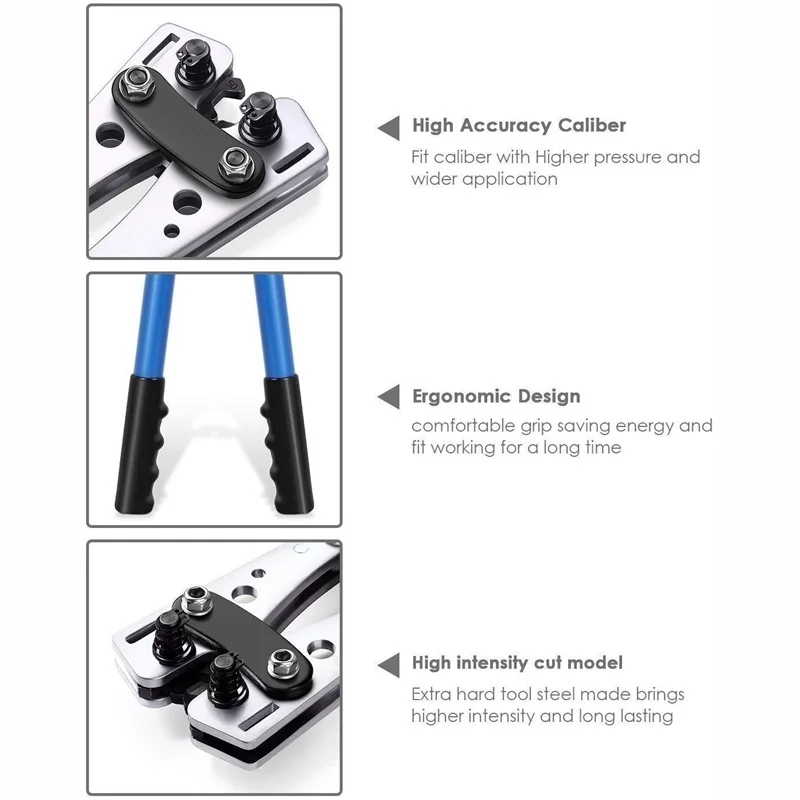 High Accuracy Caliber

Fit caliber with Higher pressure and wider application

Ergonomic Design

comfortable grip saving energy and fit working for a long time

High intensity cut model

Extra hard tool steel made brings higher intensity and long lasting