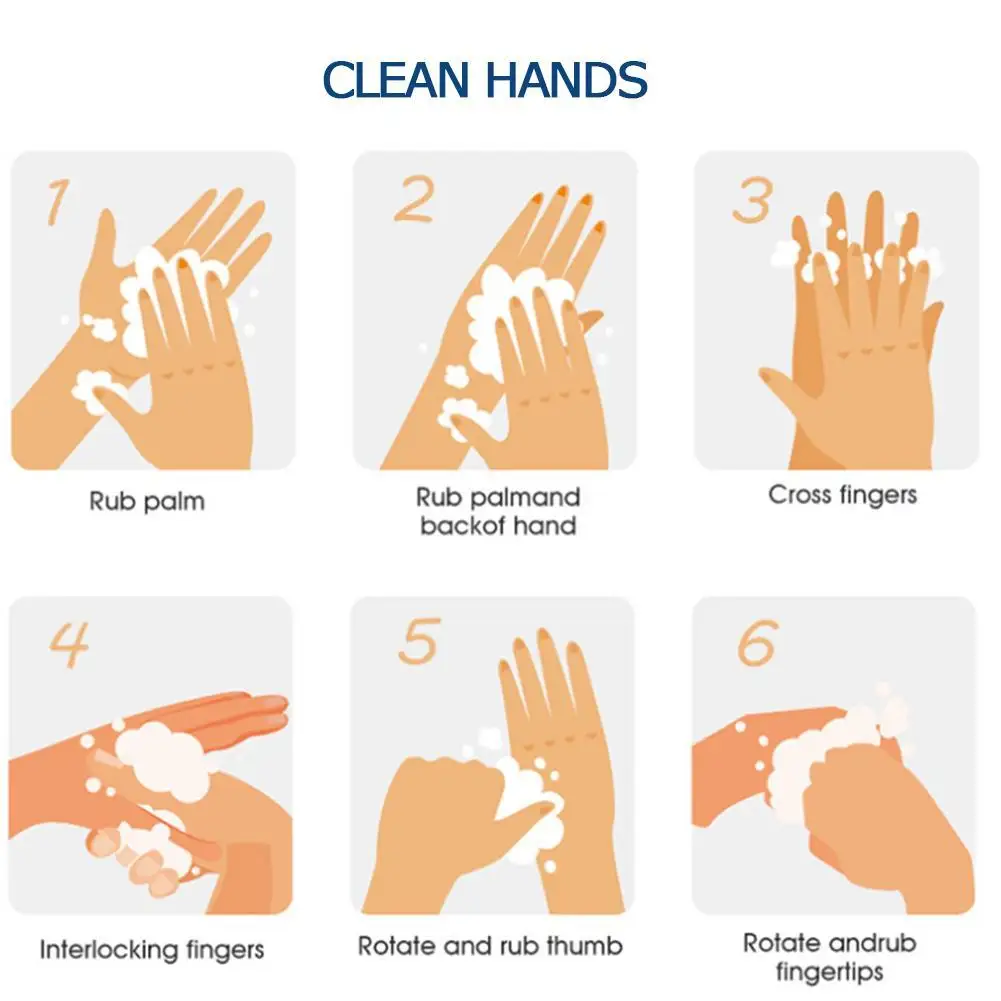 CLEAN HANDS

1

Rub palm

2

Rub palmand backof hand

3

Cross fingers

4

Interlocking fingers

5

Rotate and rub thumb

6

Rotate andrub fingertips