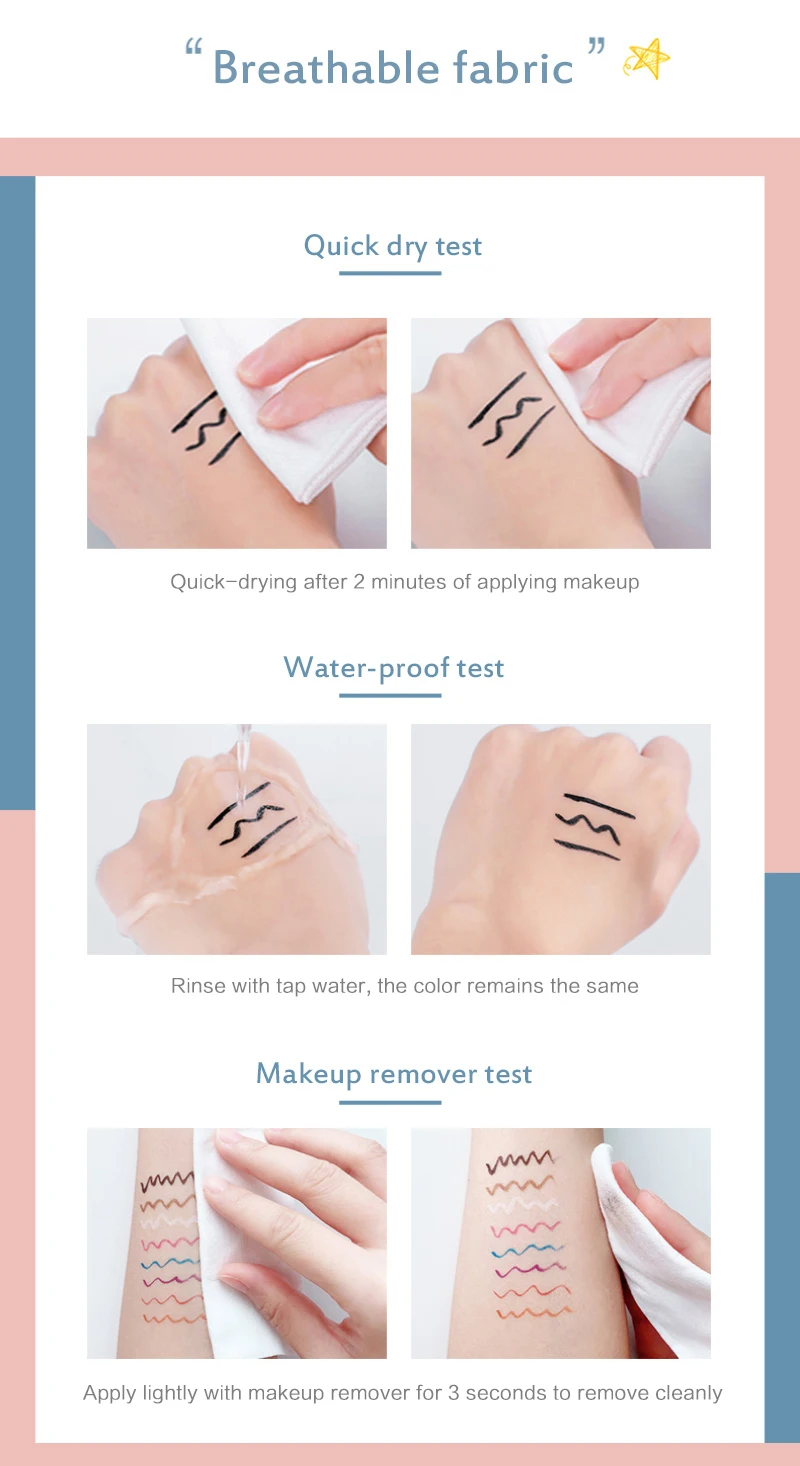 “ Breathable fabric ”

Quick dry test

Quick-drying after 2 minutes of applying makeup

Water-proof test

Rinse with tap water, the color remains the same

Makeup remover test

Apply lightly with makeup remover for 3 seconds to remove cleanly