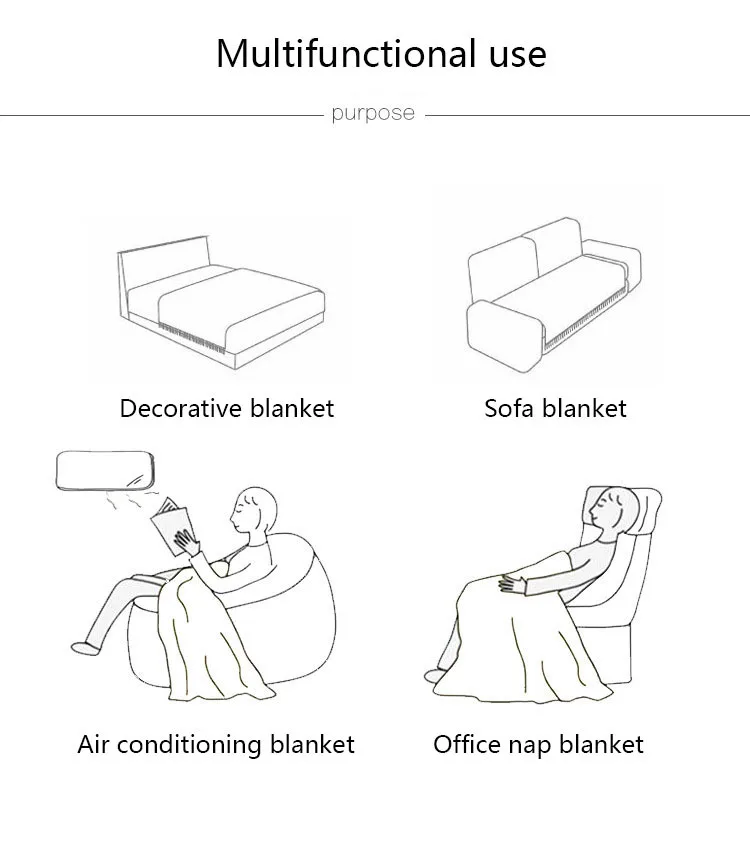 Multifunctional use

purpose

Decorative blanket

Sofa blanket

Air conditioning blanket

Office nap blanket