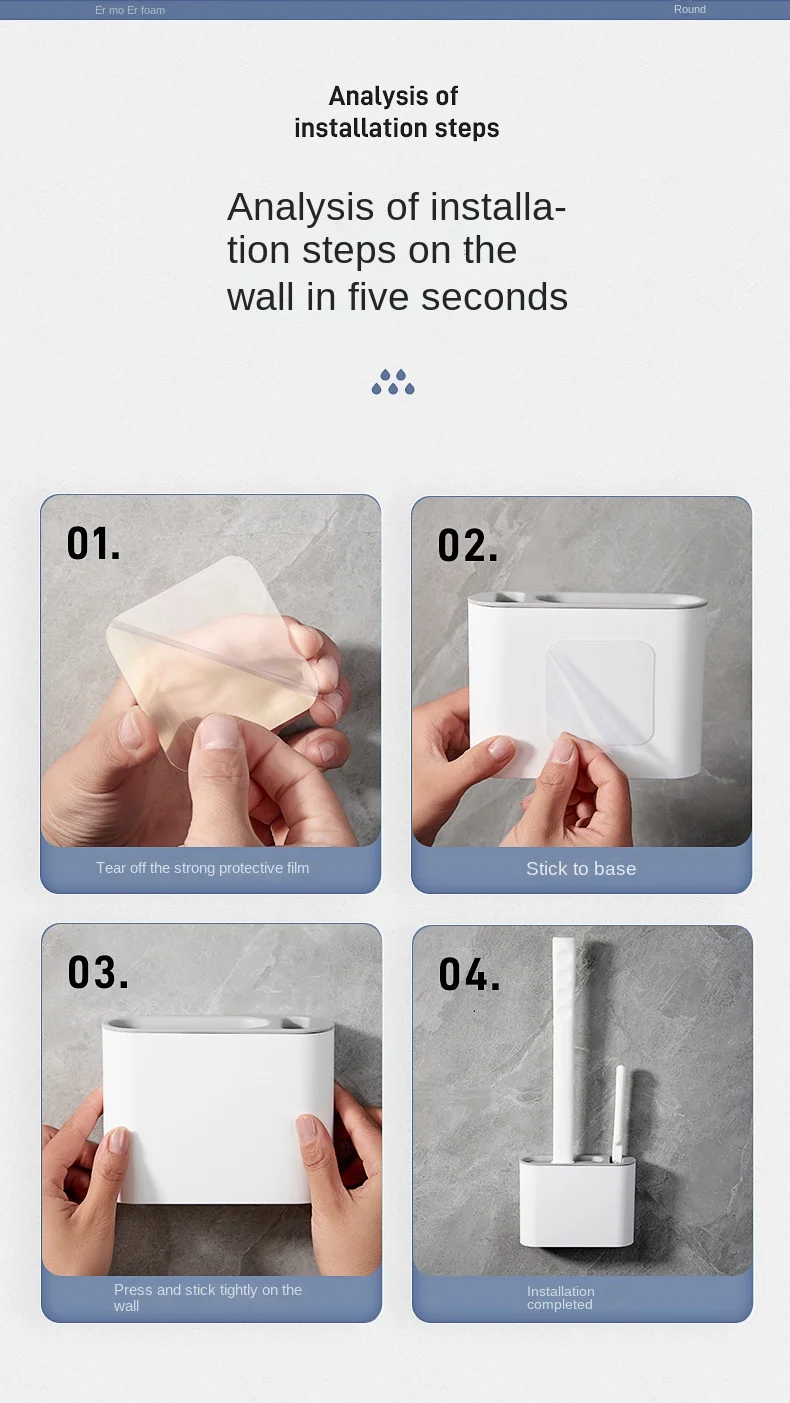 Er mo Er foam
Round

Analysis of installation steps

Analysis of installation steps on the wall in five seconds

01.
Tear off the strong protective film

02.
Stick to base

03.
Press and stick tightly on the wall

04.
Installation completed