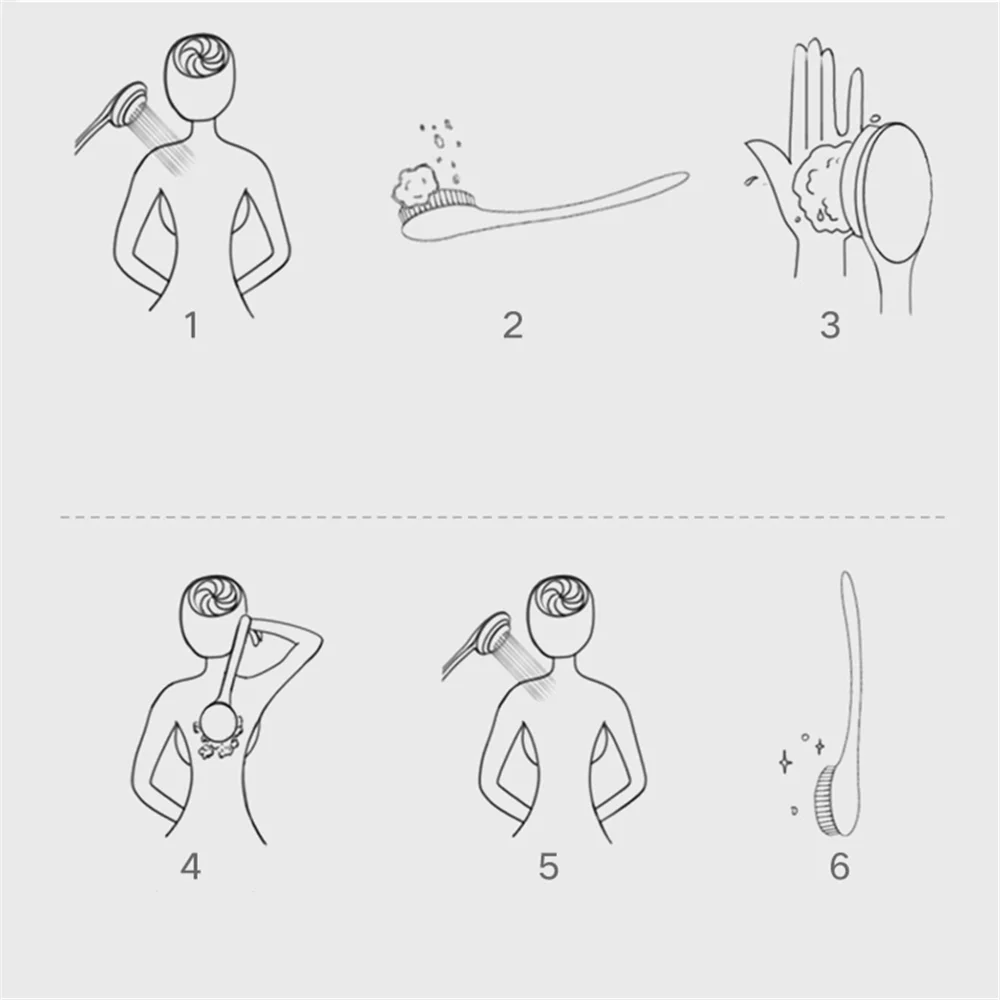 1

2

3

4

5

6