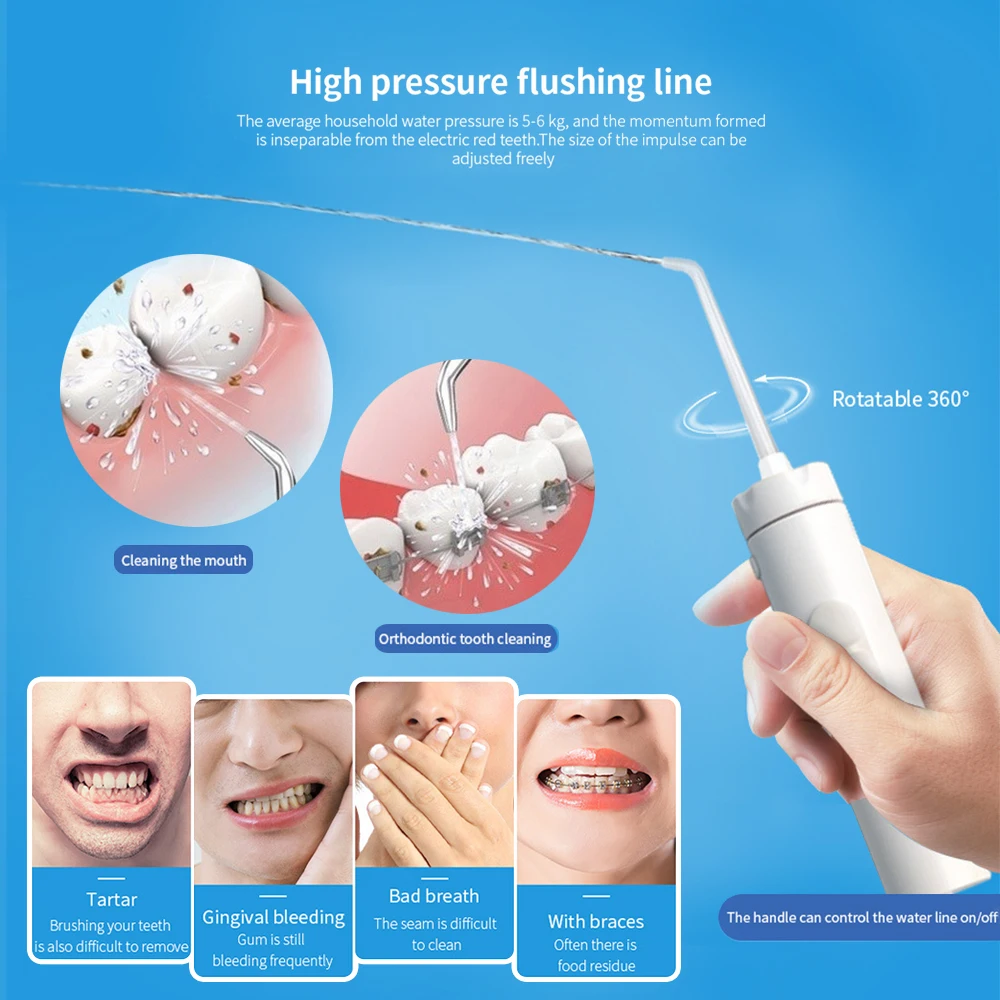 High pressure flushing line

The average household water pressure is 5-6 kg, and the momentum formed is inseparable from the electric red teeth.The size of the impulse can be adjusted freely

Rotatable 360°

Cleaning the mouth

Orthodontic tooth cleaning

Tartar
Brushing your teeth is also difficult to remove

Gingival bleeding
Gum is still bleeding frequently

Bad breath
The seam is difficult to clean

With braces
Often there is food residue

The handle can control the water line on/off