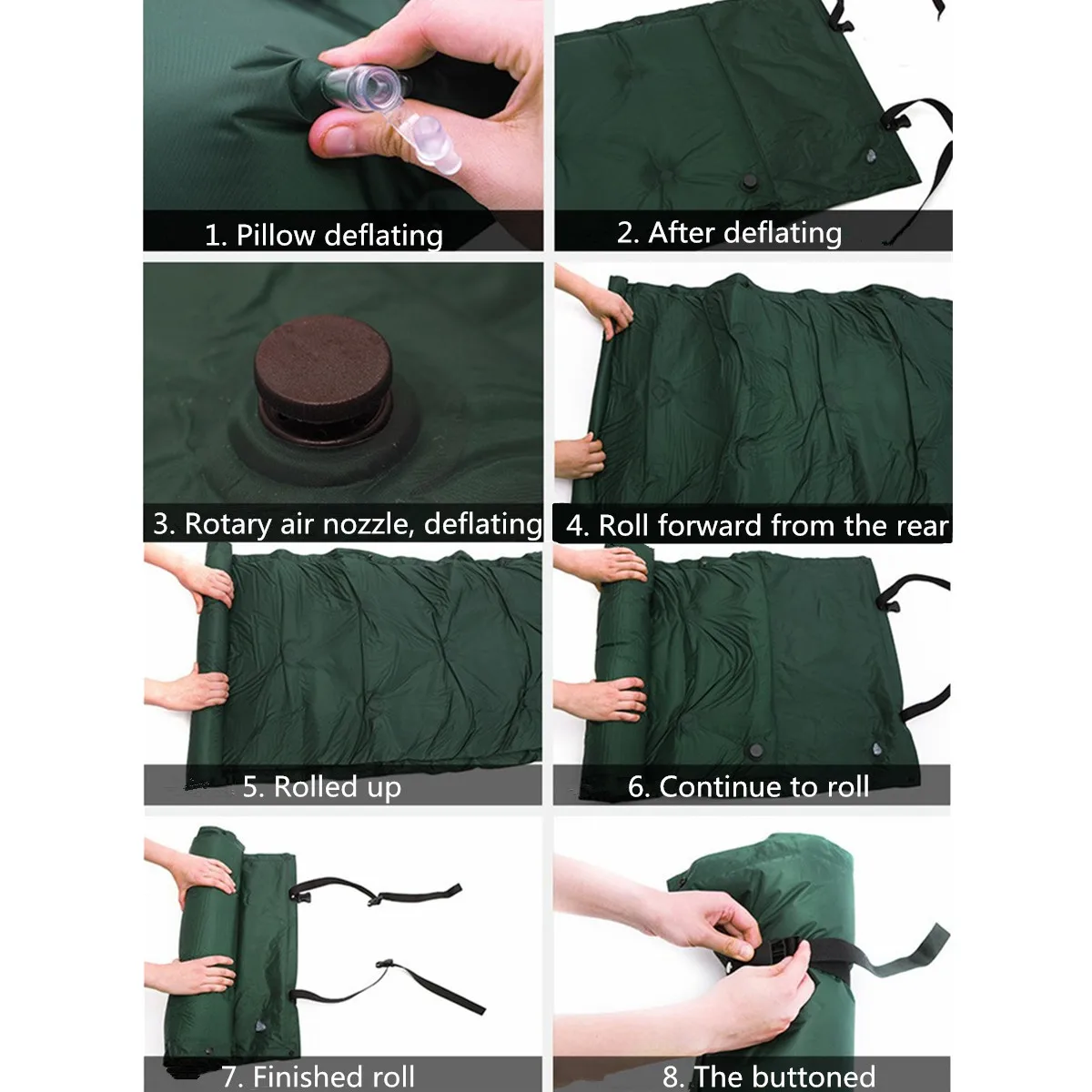 1. Pillow deflating

2. After deflating

3. Rotary air nozzle, deflating

4. Roll forward from the rear

5. Rolled up

6. Continue to roll

7. Finished roll

8. The buttoned