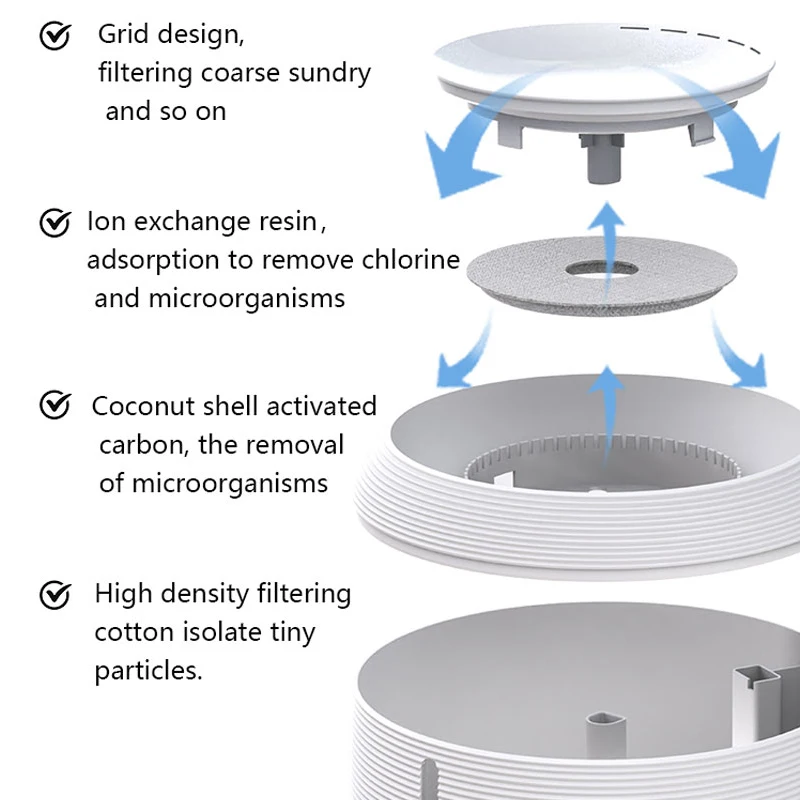 Grid design, filtering coarse sundry and so on

Ion exchange resin, adsorption to remove chlorine and microorganisms

Coconut shell activated carbon, the removal of microorganisms

High density filtering cotton isolate tiny particles.