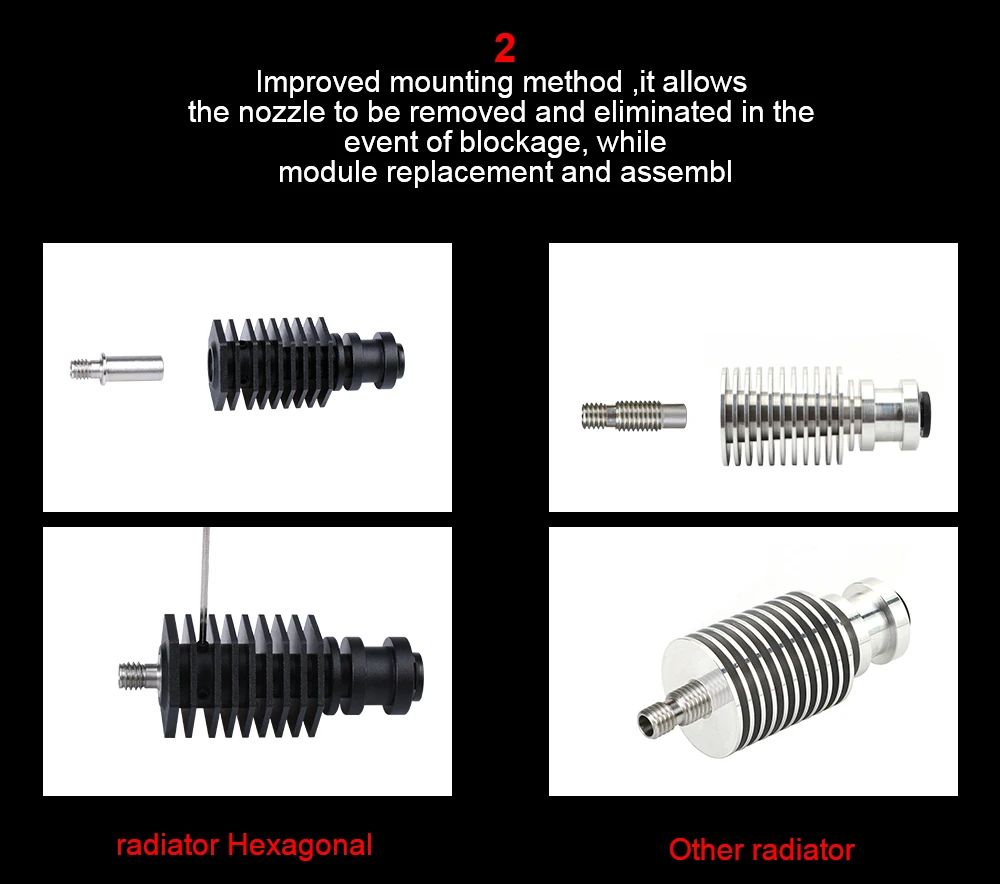 2
Improved mounting method ,it allows the nozzle to be removed and eliminated in the event of blockage, while module replacement and assembl

radiator Hexagonal

Other radiator