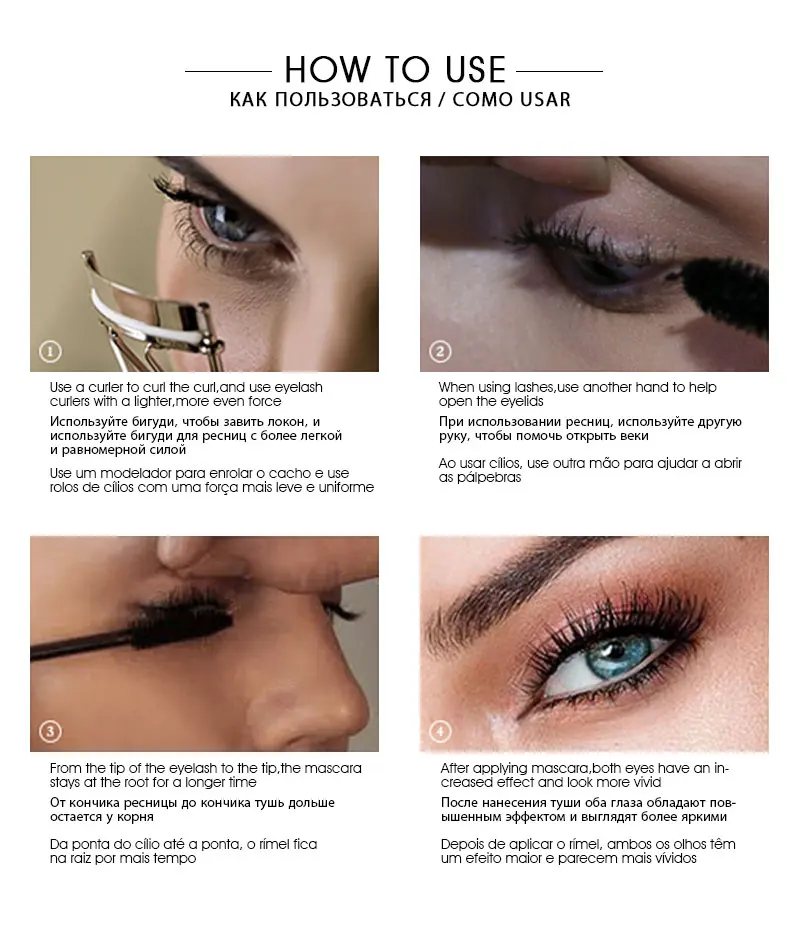 HOW TO USE
КАК ПОЛЬЗОВАТЬСЯ / COMO USAR

1

Use a curler to curl the curl,and use eyelash curlers with a lighter,more even force

Используйте бигуди, чтобы завить локон, и используйте бигуди для ресниц с более легкой и равномерной силой

Use um modelador para enrolar o cacho e use rolos de cílios com uma força mais leve e uniforme

2

When using lashes,use another hand to help open the eyelids

При использовании ресниц, используйте другую руку, чтобы помочь открыть веки

Ao usar cílios, use outra mão para ajudar a abrir as pálpebras

3

From the tip of the eyelash to the tip,the mascara stays at the root for a longer time

От кончика ресницы до кончика тушь дольше остается у корня

Da ponta do cílio até a ponta, o rímel fica na raiz por mais tempo

4

After applying mascara,both eyes have an increased effect and look more vivid

После нанесения туши оба глаза обладают повышенным эффектом и выглядят более яркими

Depois de aplicar o rímel, ambos os olhos têm um efeito maior e parecem mais vívidos