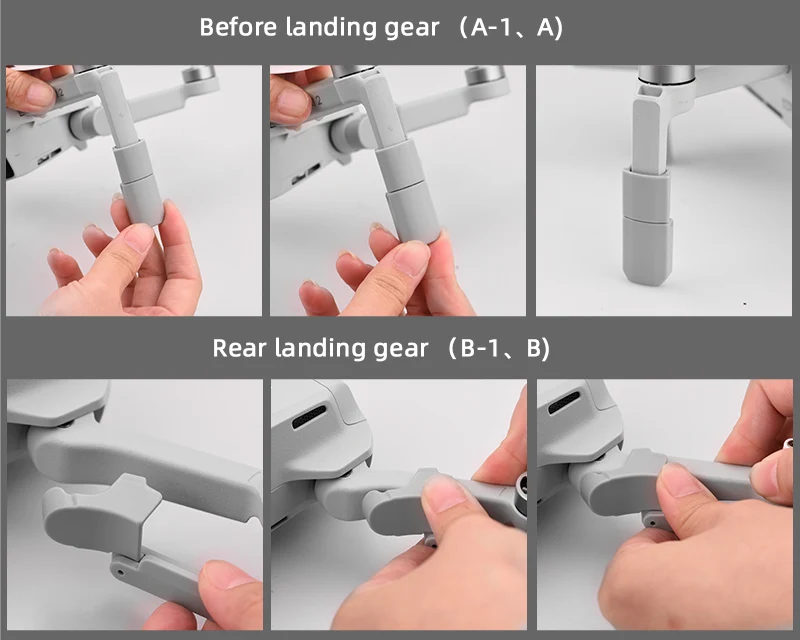 Before landing gear （A-1、A)

Rear landing gear （B-1、B)