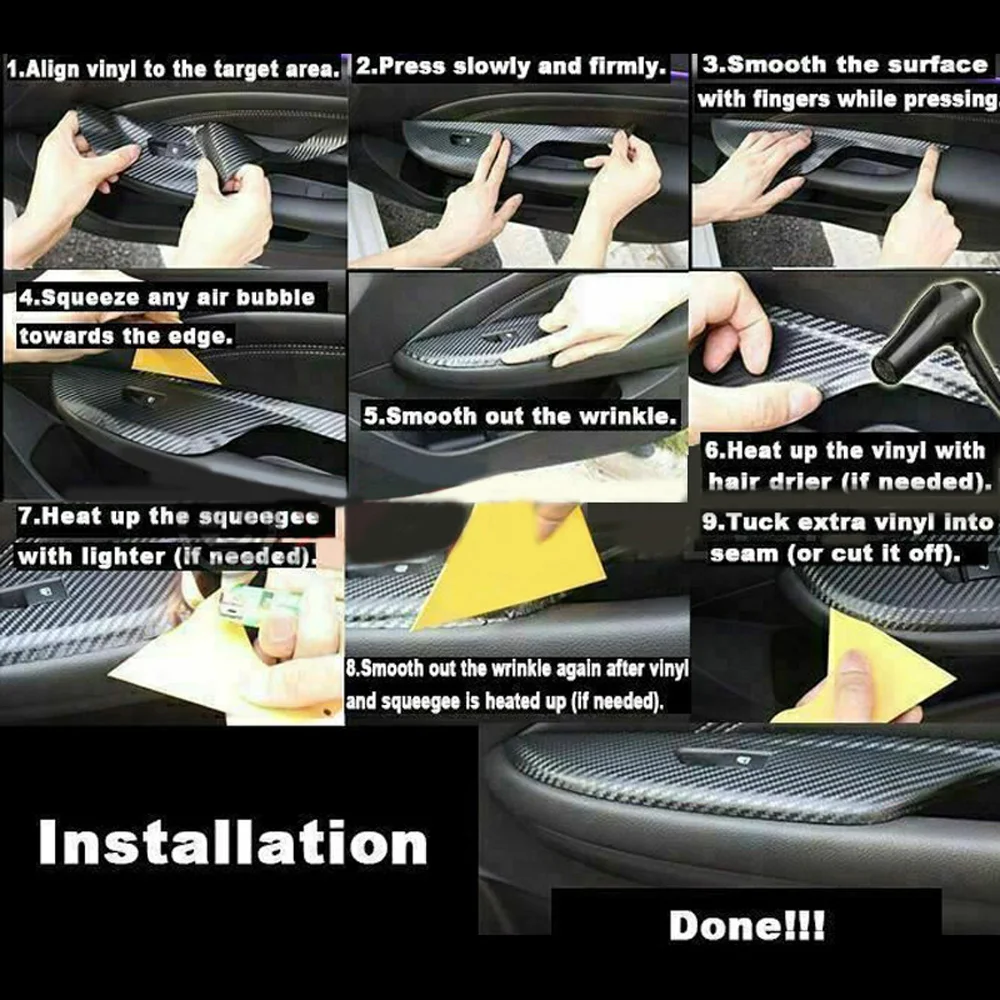 1.Align vinyl to the target area.

2.Press slowly and firmly.

3.Smooth the surface with fingers while pressing.

4.Squeeze any air bubble towards the edge.

5.Smooth out the wrinkle.

6.Heat up the vinyl with hair drier (if needed).

7.Heat up the squeegee with lighter (if needed).

8.Smooth out the wrinkle again after vinyl and squeegee is heated up (if needed).

9.Tuck extra vinyl into seam (or cut it off).

Installation

Done!!!