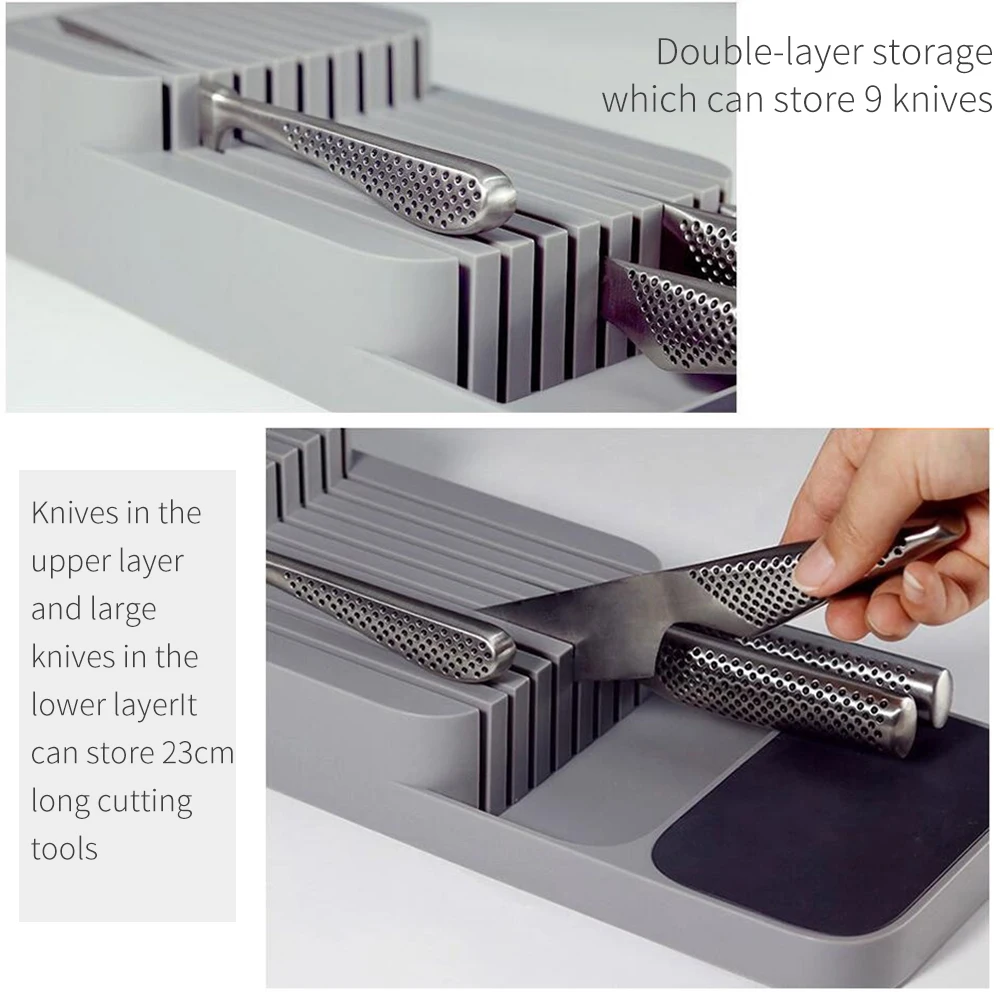 Double-layer storage which can store 9 knives

Knives in the upper layer and large knives in the lower layerIt can store 23cm long cutting tools