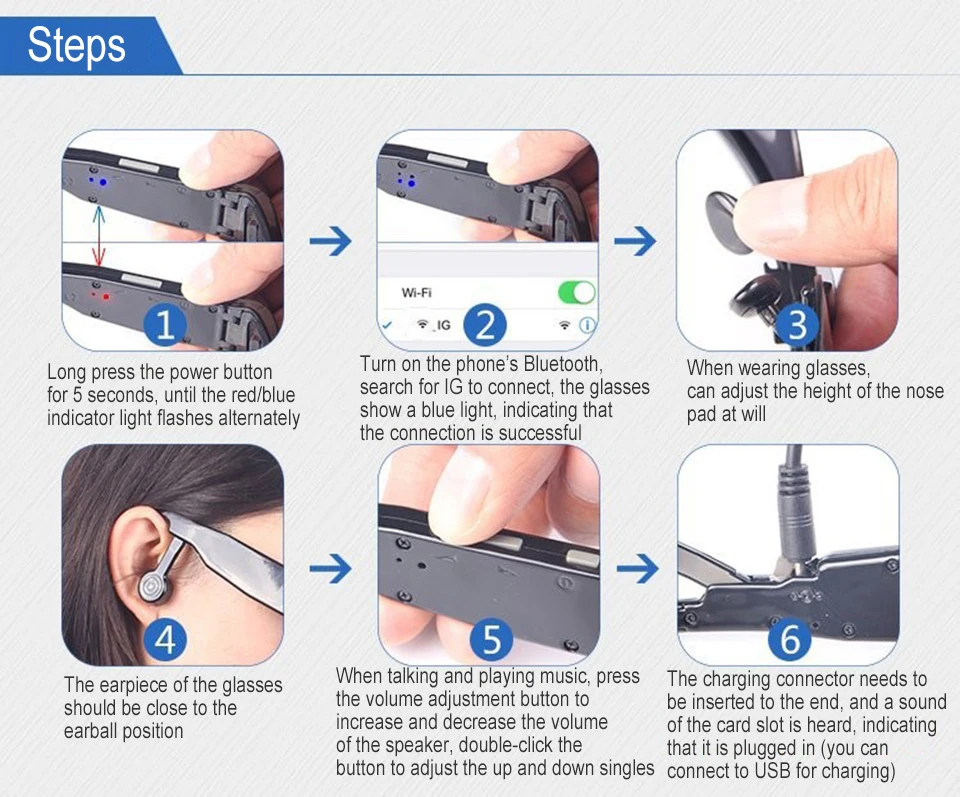 Steps

1

Long press the power button for 5 seconds, until the red/blue indicator light flashes alternately

Wi-Fi

IG

2

Turn on the phone's Bluetooth, search for IG to connect, the glasses show a blue light, indicating that the connection is successful

3

When wearing glasses, can adjust the height of the nose pad at will

4

The earpiece of the glasses should be close to the earball position

5

When talking and playing music, press the volume adjustment button to increase and decrease the volume of the speaker, double-click the button to adjust the up and down singles

6

The charging connector needs to be inserted to the end, and a sound of the card slot is heard, indicating that it is plugged in (you can connect to USB for charging)