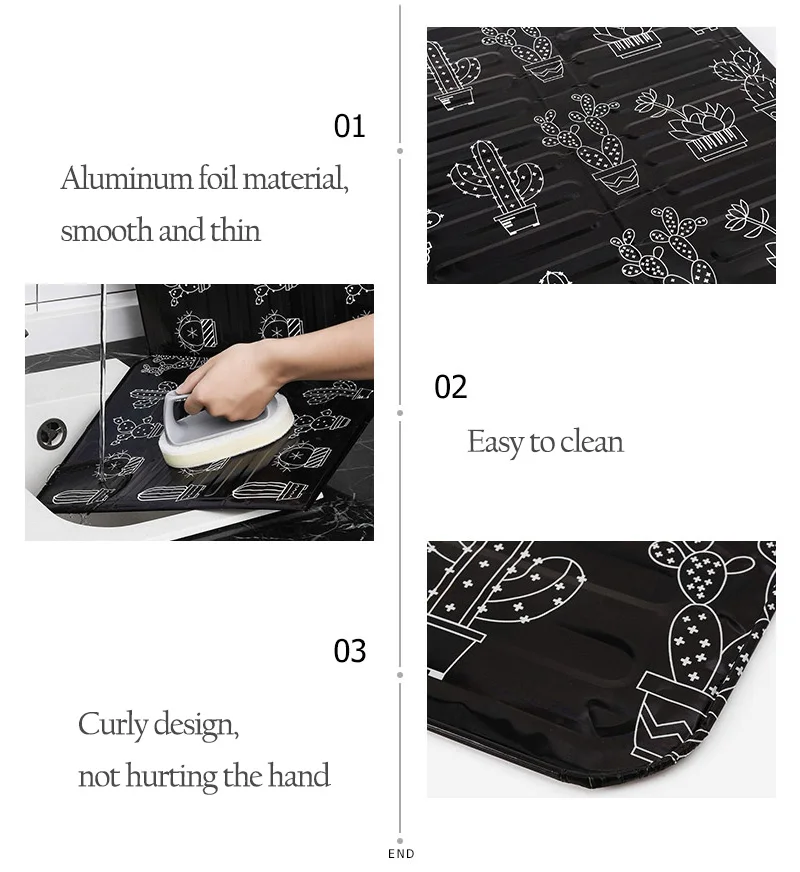 01

Aluminum foil material, smooth and thin

02

Easy to clean

03

Curly design, not hurting the hand

END