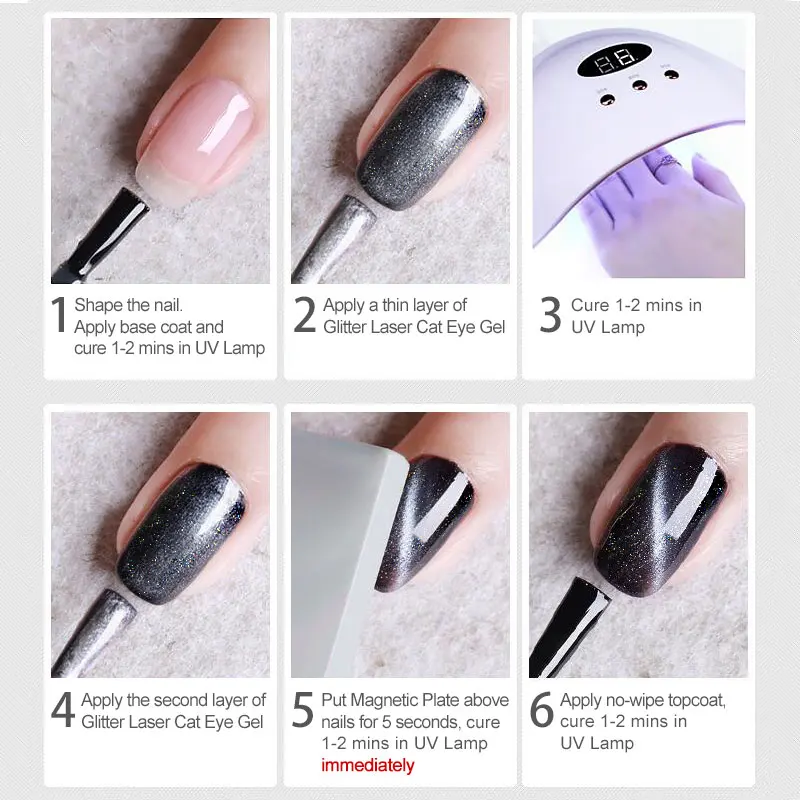 1 Shape the nail.
Apply base coat and cure 1-2 mins in UV Lamp

2 Apply a thin layer of Glitter Laser Cat Eye Gel

3 Cure 1-2 mins in UV Lamp

4 Apply the second layer of Glitter Laser Cat Eye Gel

5 Put Magnetic Plate above nails for 5 seconds, cure 1-2 mins in UV Lamp immediately

6 Apply no-wipe topcoat, cure 1-2 mins in UV Lamp