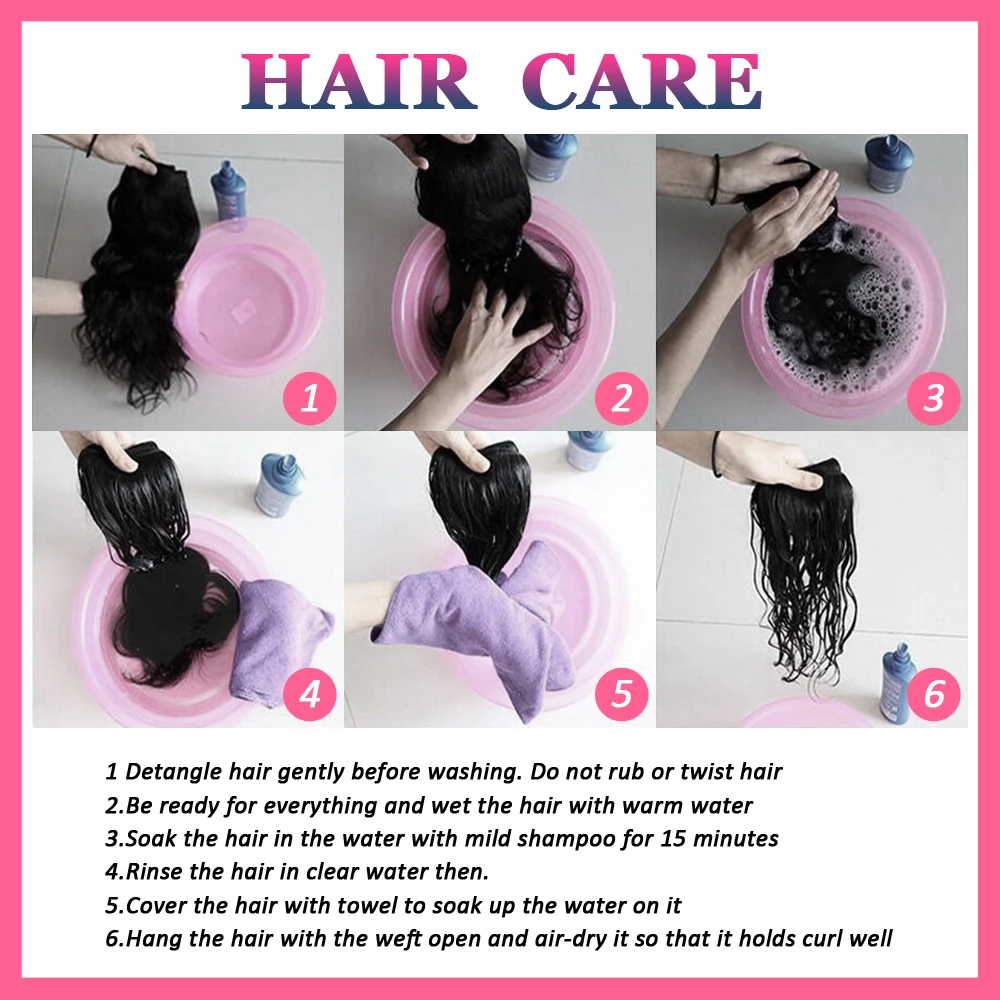 HAIR CARE

1

2

3

4

5

6

1 Detangle hair gently before washing. Do not rub or twist hair
2.Be ready for everything and wet the hair with warm water
3.Soak the hair in the water with mild shampoo for 15 minutes
4.Rinse the hair in clear water then.
5.Cover the hair with towel to soak up the water on it
6.Hang the hair with the weft open and air-dry it so that it holds curl well