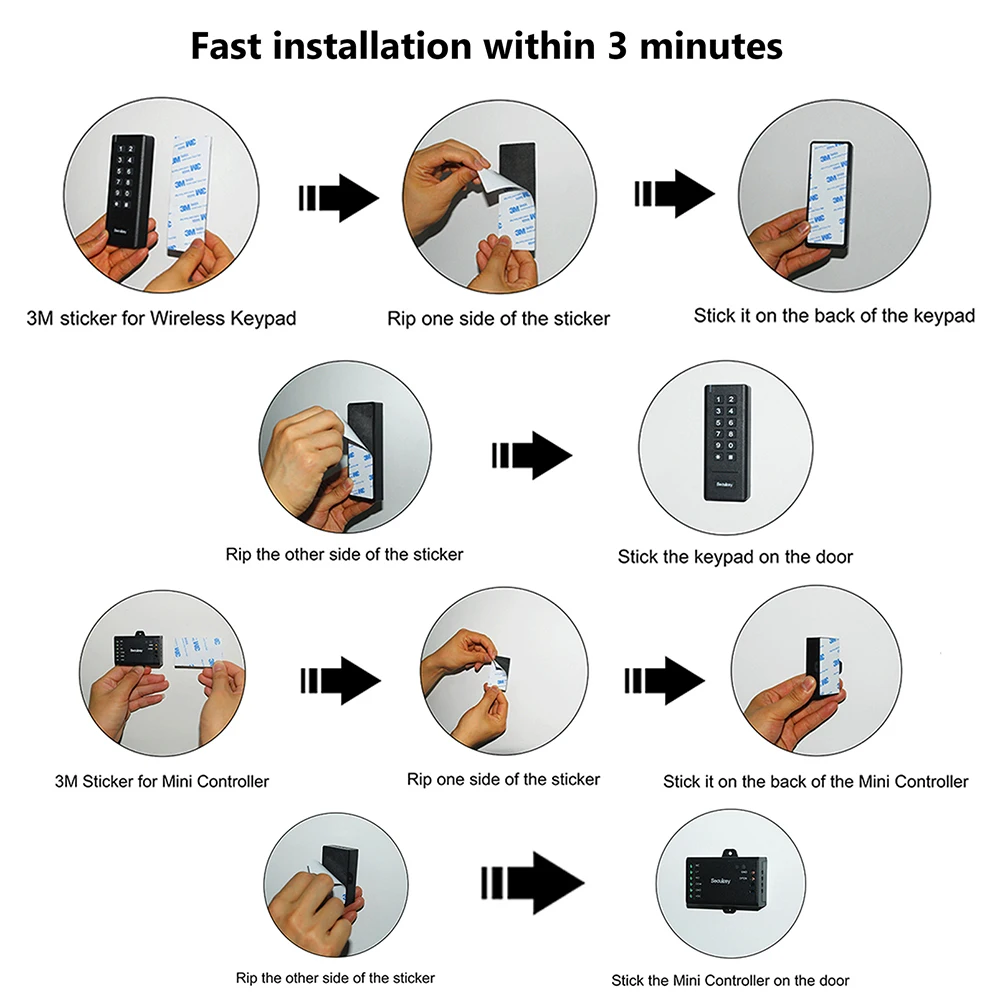 Fast installation within 3 minutes

3M sticker for Wireless Keypad

Rip one side of the sticker

Stick it on the back of the keypad

Rip the other side of the sticker

Stick the keypad on the door

3M Sticker for Mini Controller

Rip one side of the sticker

Stick it on the back of the Mini Controller

Rip the other side of the sticker

Stick the Mini Controller on the door