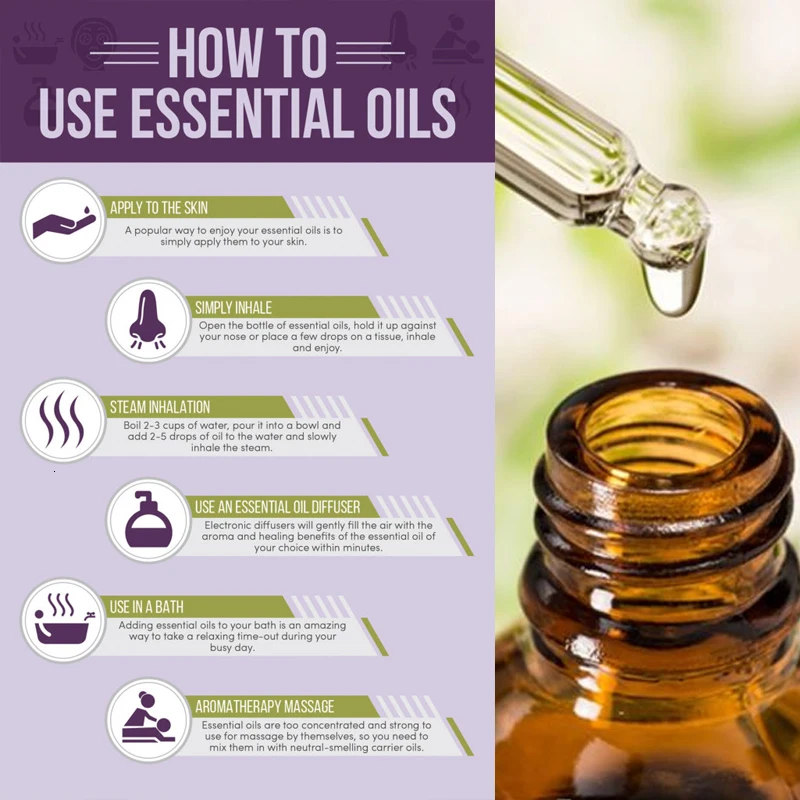 HOW TO
USE ESSENTIAL OILS

APPLY TO THE SKIN
A popular way to enjoy your essential oils is to simply apply them to your skin.

SIMPLY INHALE
Open the bottle of essential oils, hold it up against your nose or place a few drops on a tissue, inhale and enjoy.

STEAM INHALATION
Boil 2-3 cups of water, pour it into a bowl and add 2-5 drops of oil to the water and slowly inhale the steam.

USE AN ESSENTIAL OIL DIFFUSER
Electronic diffusers will gently fill the air with the aroma and healing benefits of the essential oil of your choice within minutes.

USE IN A BATH
Adding essential oils to your bath is an amazing way to take a relaxing time-out during your busy day.

AROMATHERAPY MASSAGE
Essential oils are too concentrated and strong to use for massage by themselves, so you need to mix them in with neutral-smelling carrier oils.