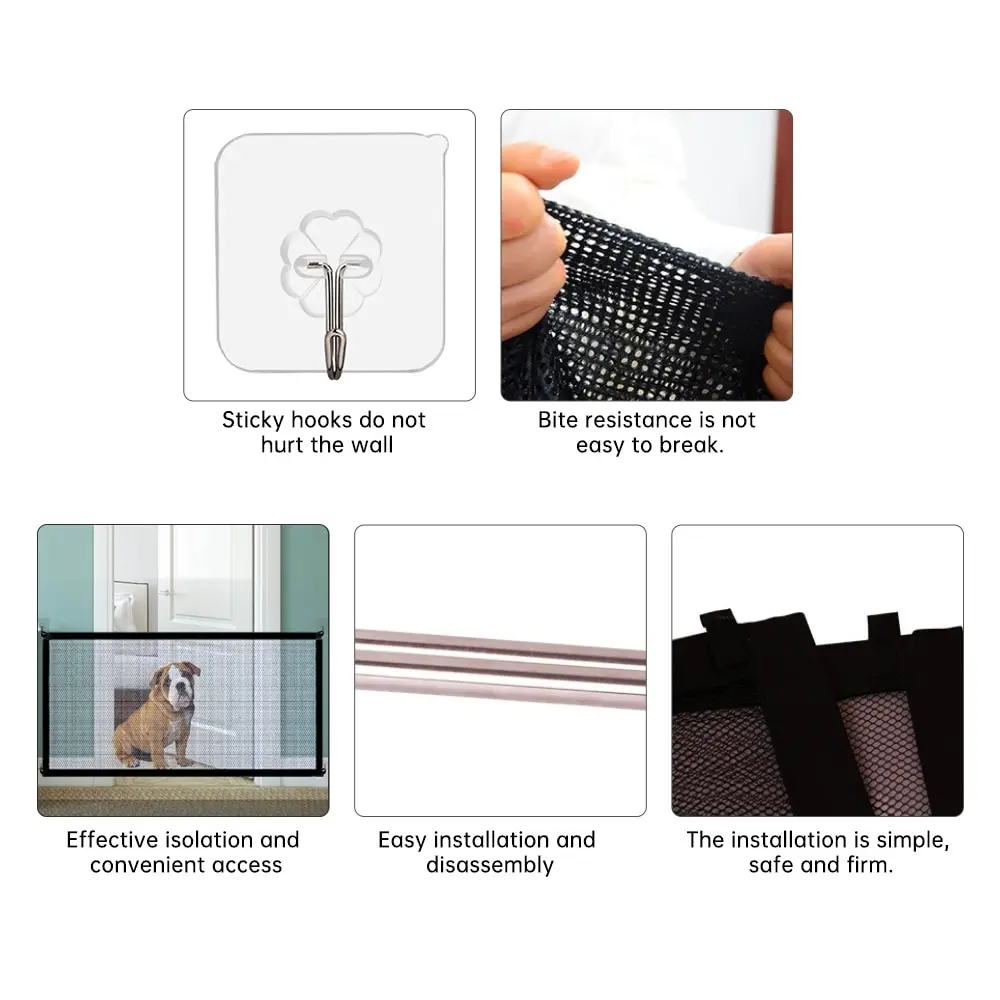 Sticky hooks do not hurt the wall

Bite resistance is not easy to break.

Effective isolation and convenient access

Easy installation and disassembly

The installation is simple, safe and firm.