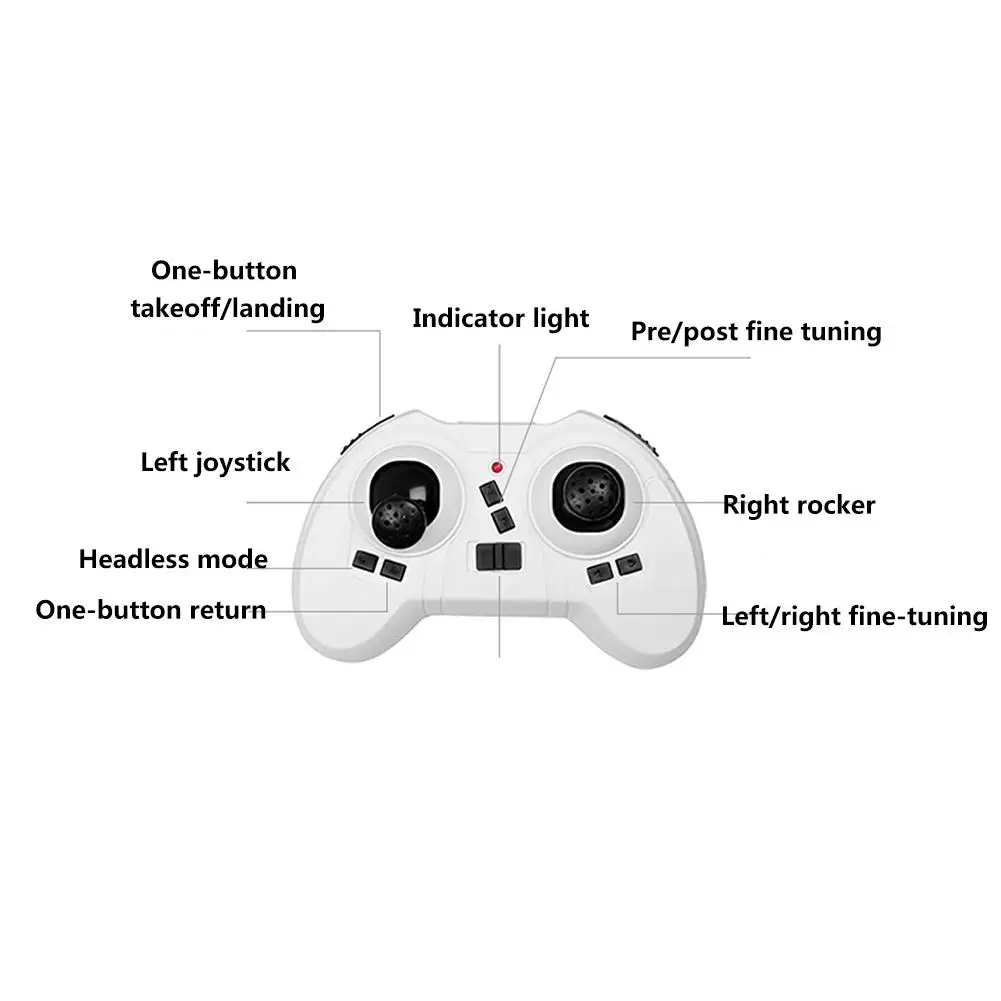 One-button takeoff/landing

Indicator light

Pre/post fine tuning

Left joystick

Right rocker

Headless mode

One-button return

Left/right fine-tuning