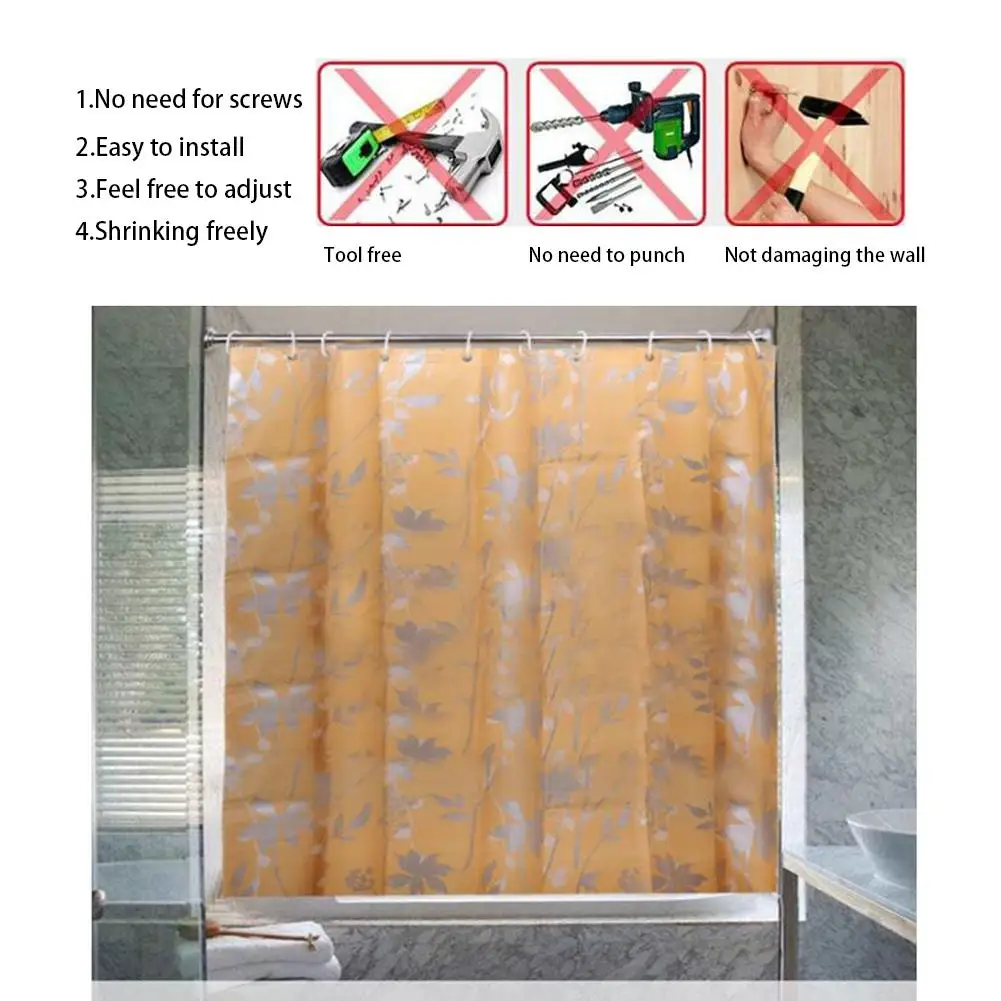 1.No need for screws
2.Easy to install
3.Feel free to adjust
4.Shrinking freely

Tool free

No need to punch

Not damaging the wall