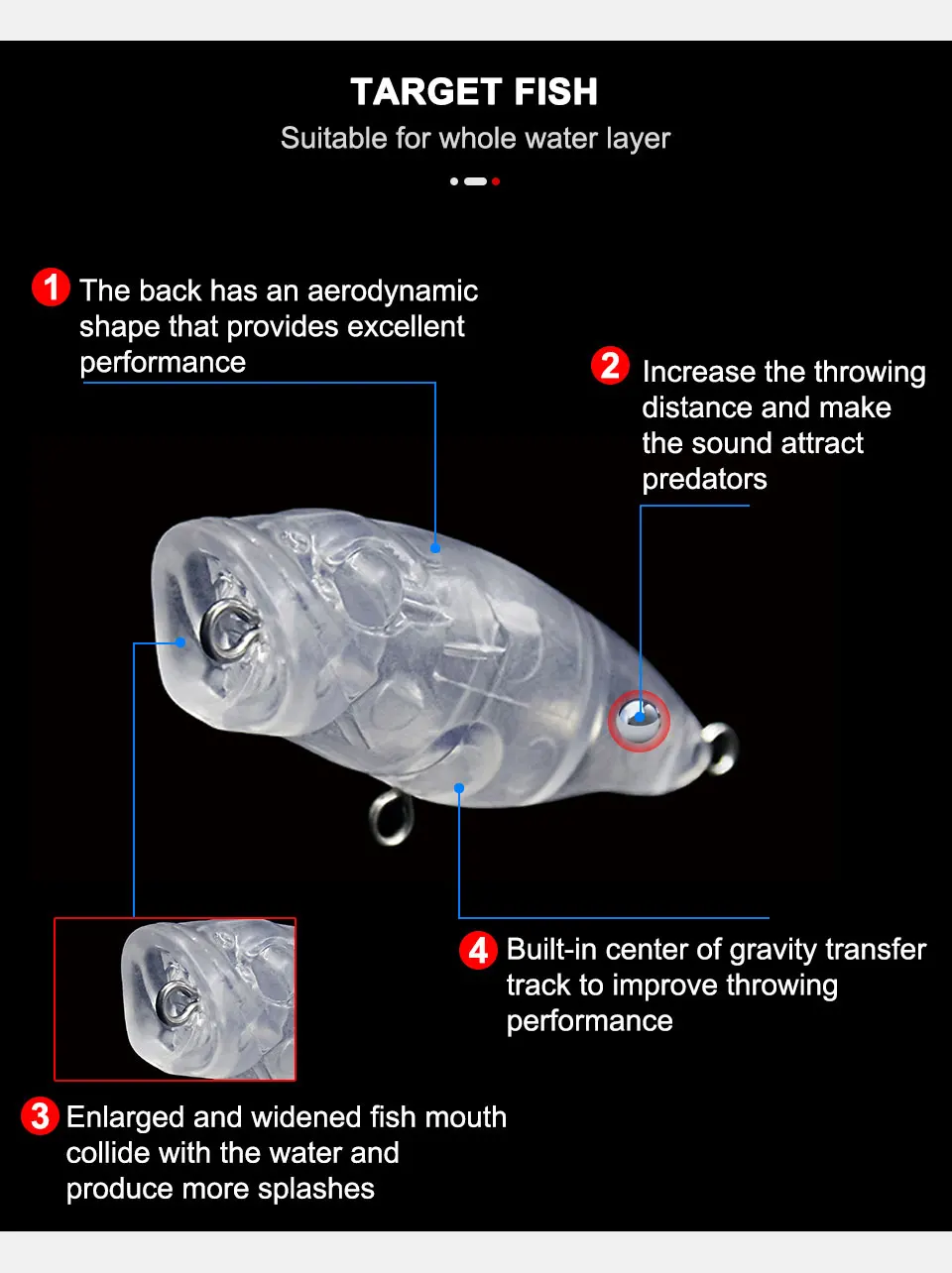 TARGET FISH

Suitable for whole water layer

1 The back has an aerodynamic shape that provides excellent performance

2 Increase the throwing distance and make the sound attract predators

4 Built-in center of gravity transfer track to improve throwing performance

3 Enlarged and widened fish mouth collide with the water and produce more splashes