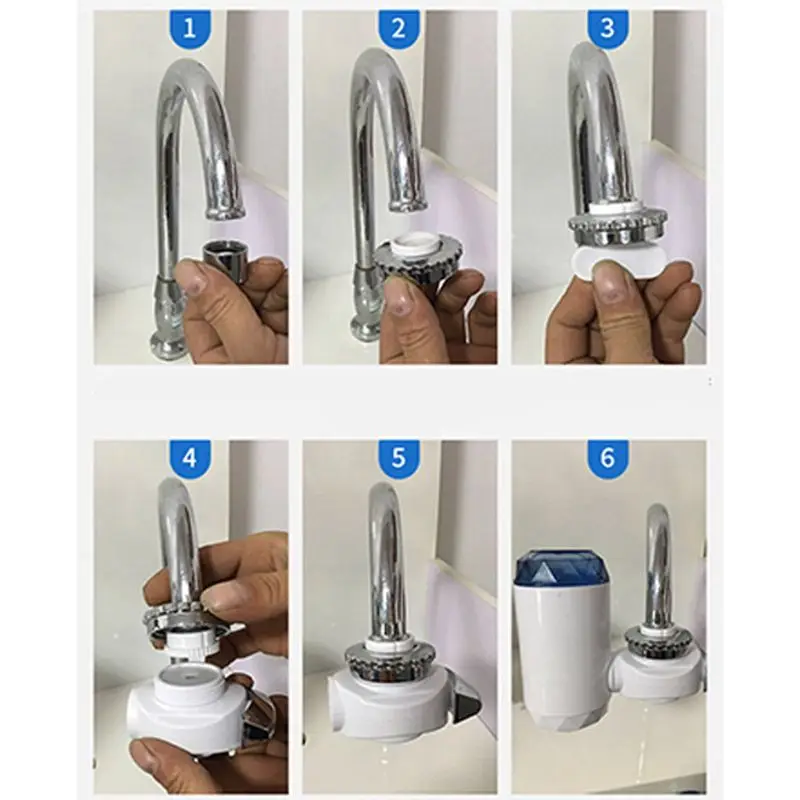 1
2
3
4
5
6