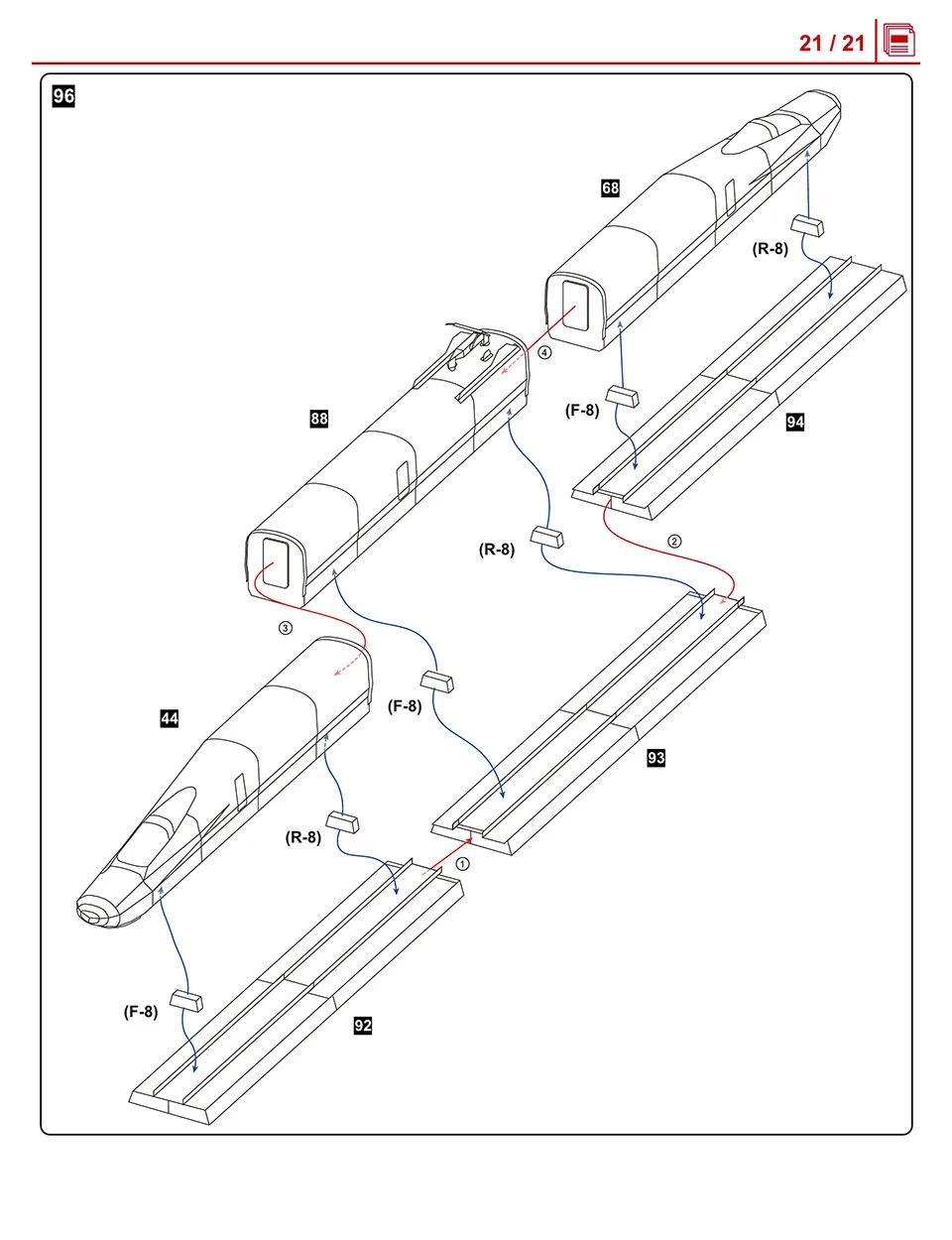 21 / 21

96

68

(R-8)

④

88

(F-8)

94

(R-8)

②

③

44

(F-8)

93

(R-8)

①

(F-8)

92