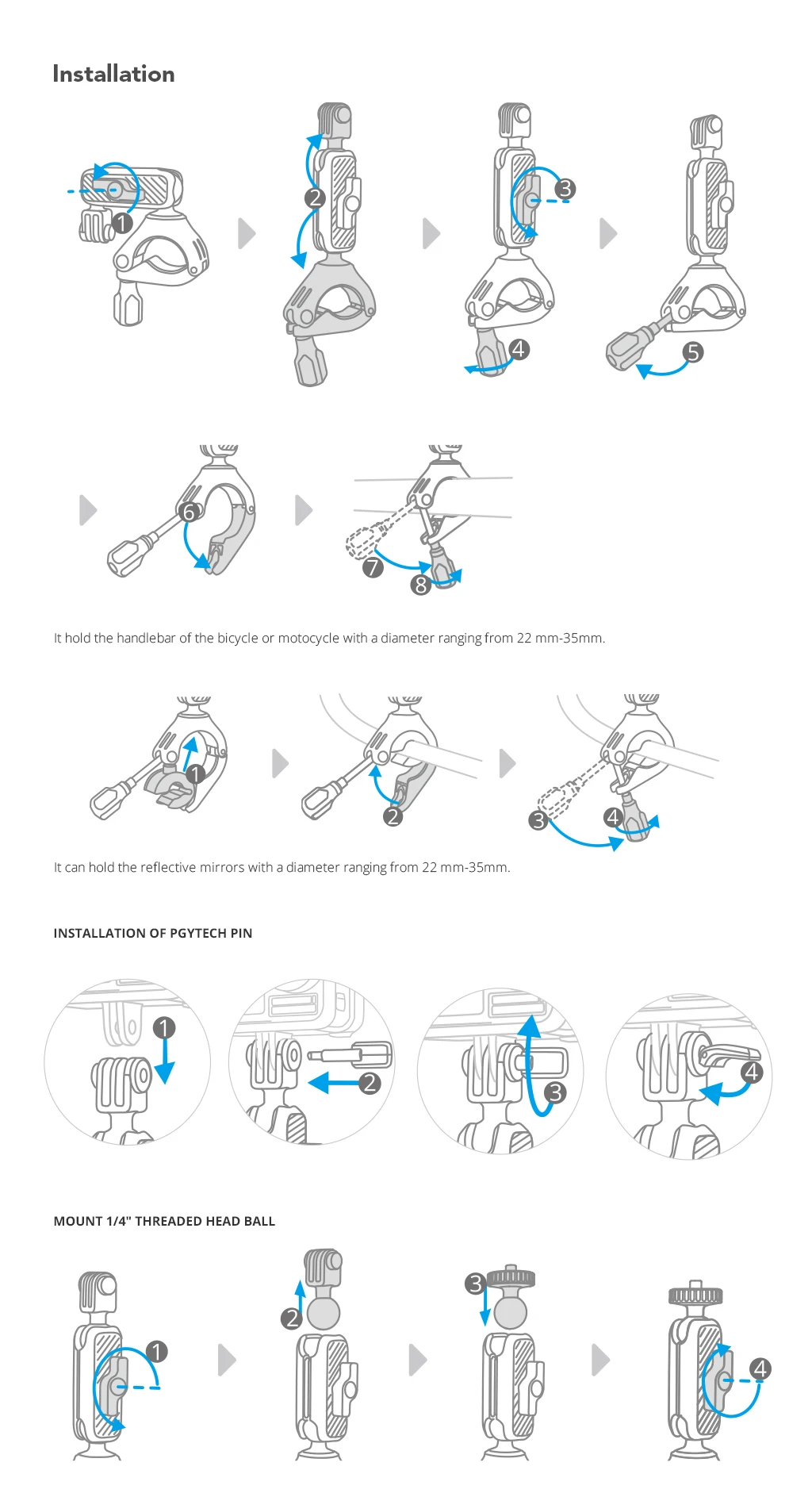 Installation

1

2

3

4

5

6

7

8

It hold the handlebar of the bicycle or motocycle with a diameter ranging from 22 mm-35mm.

1

2

3

4

It can hold the reflective mirrors with a diameter ranging from 22 mm-35mm.

INSTALLATION OF PGYTECH PIN

1

2

3

4

MOUNT 1/4" THREADED HEAD BALL

1

2

3

4