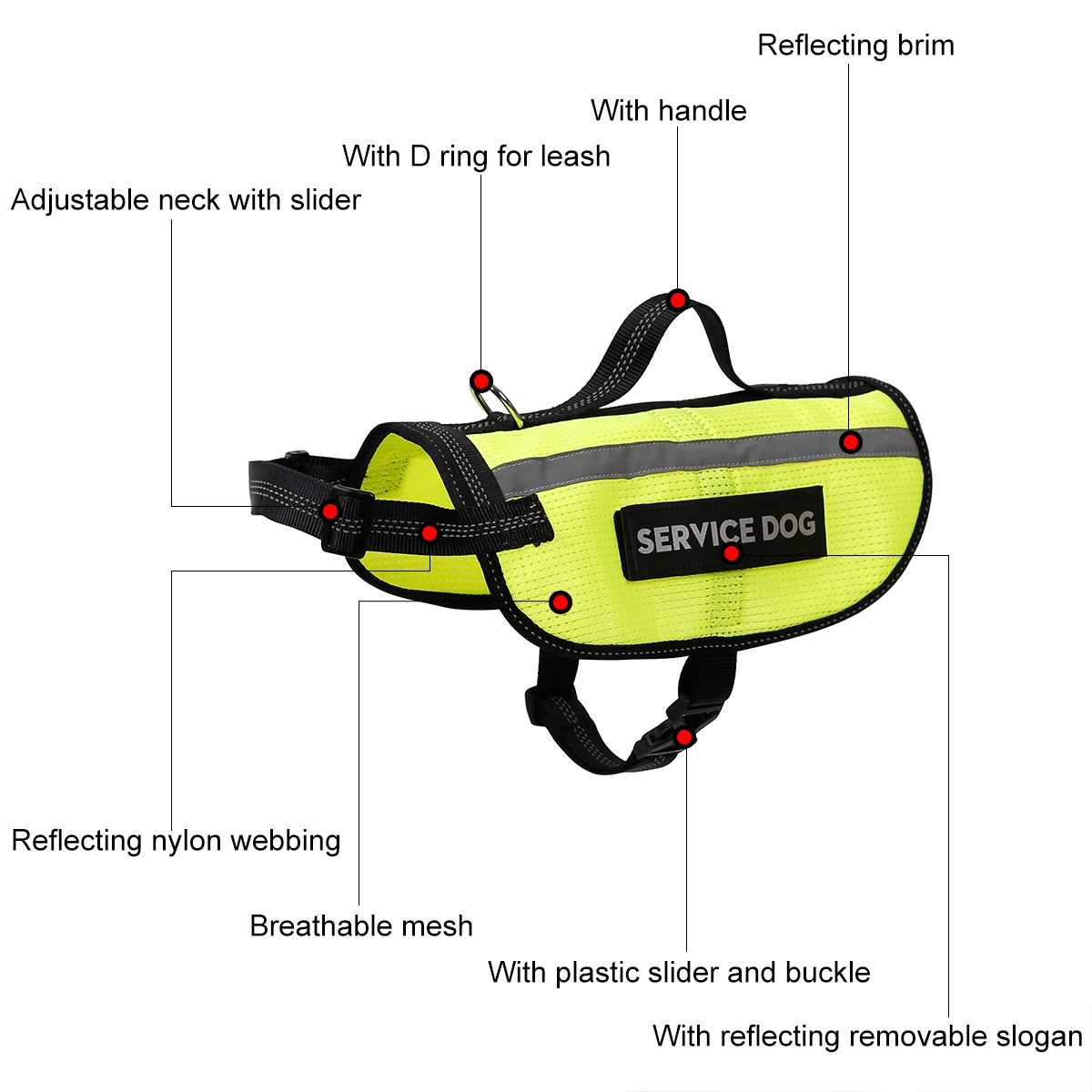 Reflecting brim

With handle

With D ring for leash

Adjustable neck with slider

SERVICE DOG

Reflecting nylon webbing

Breathable mesh

With plastic slider and buckle

With reflecting removable slogan