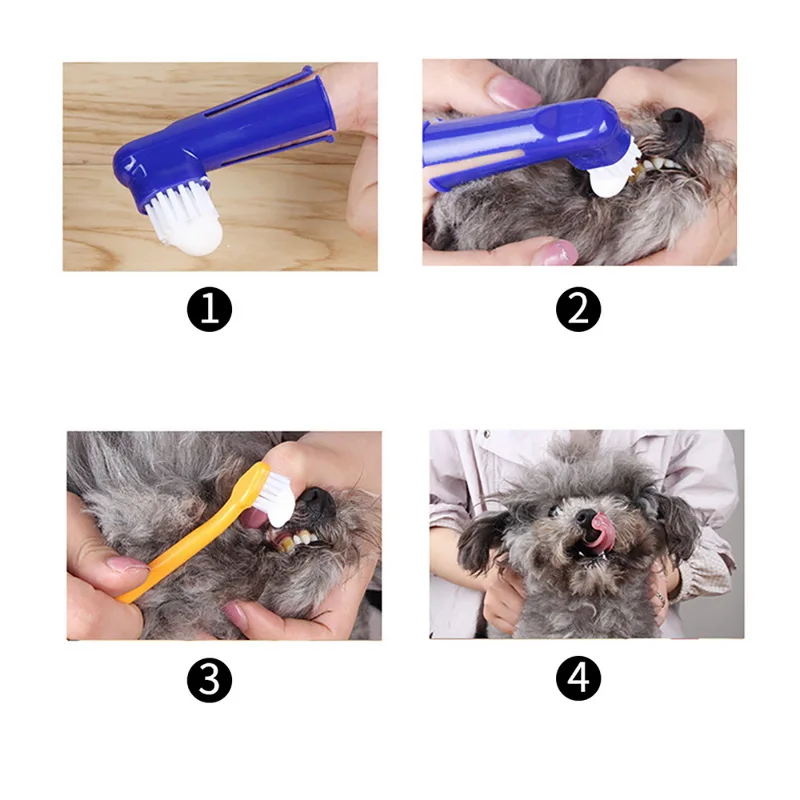 1

2

3

4