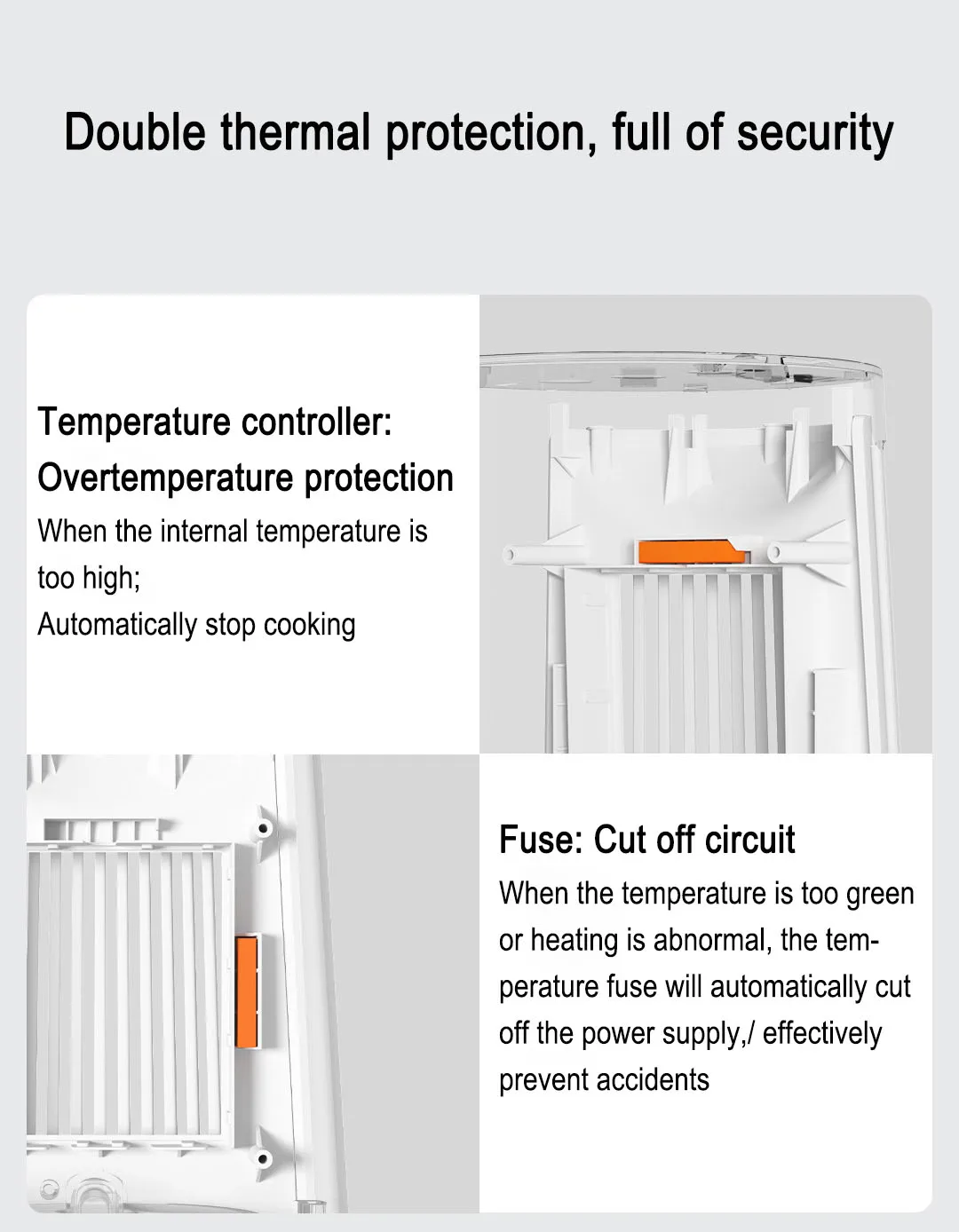 Double thermal protection, full of security

Temperature controller:
Overtemperature protection
When the internal temperature is too high;
Automatically stop cooking

Fuse: Cut off circuit
When the temperature is too green or heating is abnormal, the temperature fuse will automatically cut off the power supply,/ effectively prevent accidents