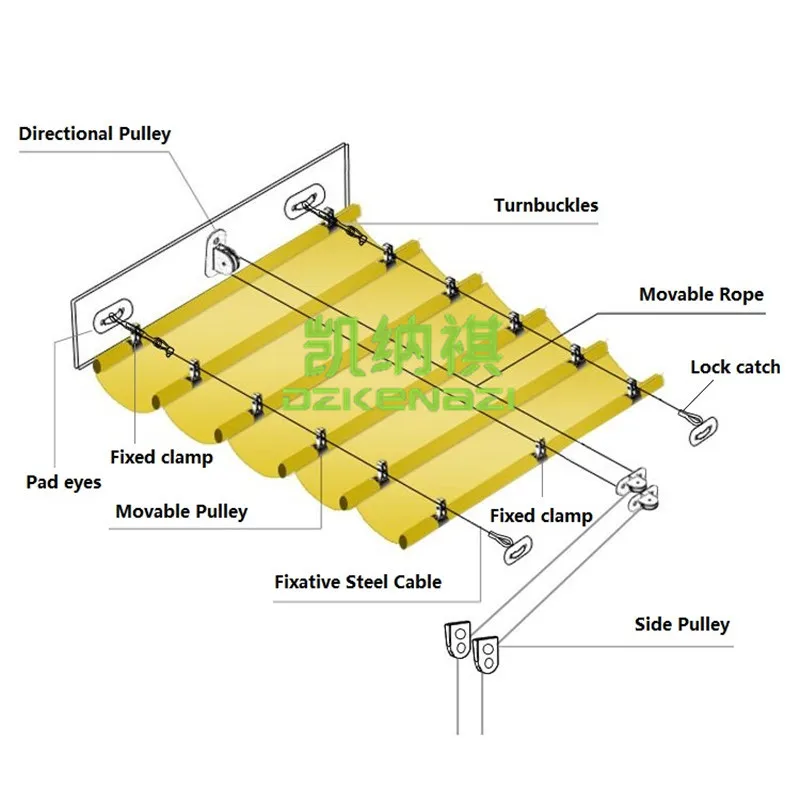 Directional Pulley

Turnbuckles

Movable Rope

凯纳祺
DZKENAZI

Lock catch

Fixed clamp

Pad eyes

Movable Pulley

Fixed clamp

Fixative Steel Cable

Side Pulley