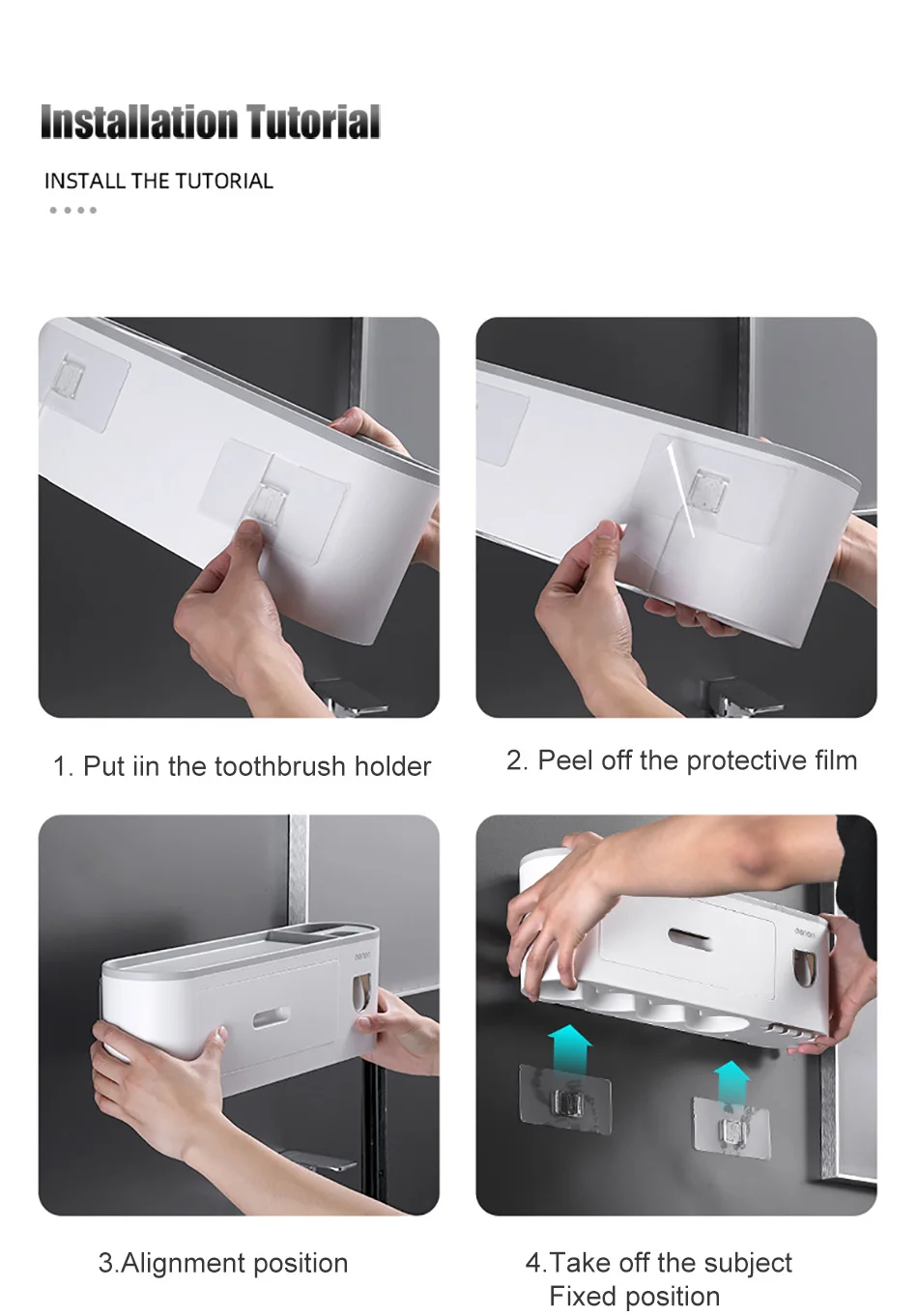 Installation Tutorial

INSTALL THE TUTORIAL

1. Put iin the toothbrush holder

2. Peel off the protective film

3.Alignment position

4.Take off the subject Fixed position