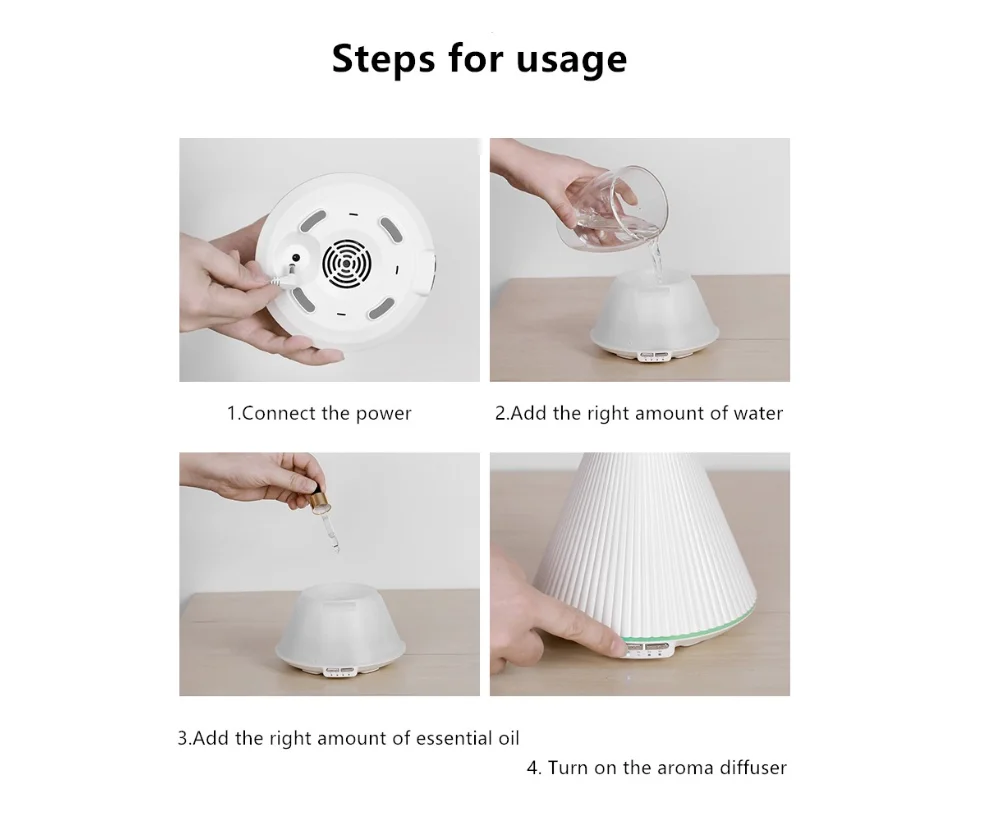 Steps for usage

1.Connect the power

2.Add the right amount of water

3.Add the right amount of essential oil

4. Turn on the aroma diffuser