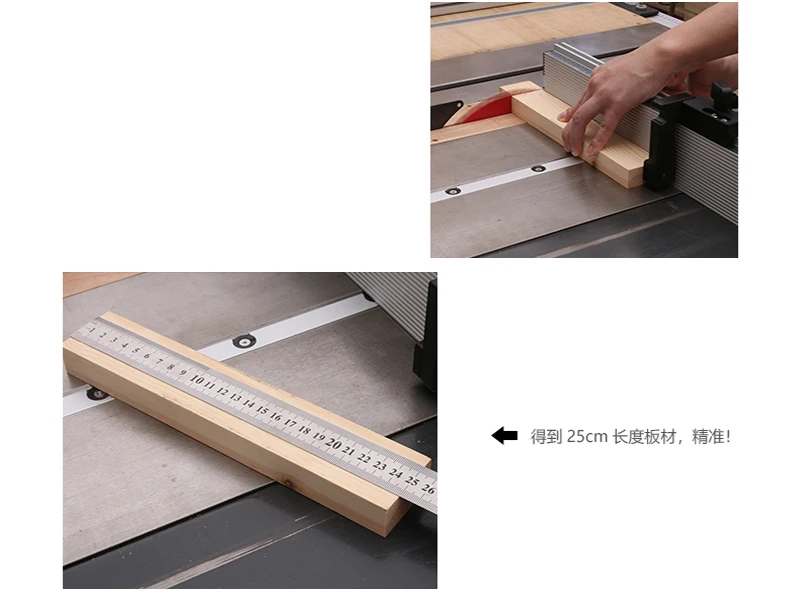 1 2 3 4 5 6 7 8 9 10 11 12 13 14 15 16 17 18 19 20 21 22 23 24 25 26

得到 25cm 长度板材，精准!