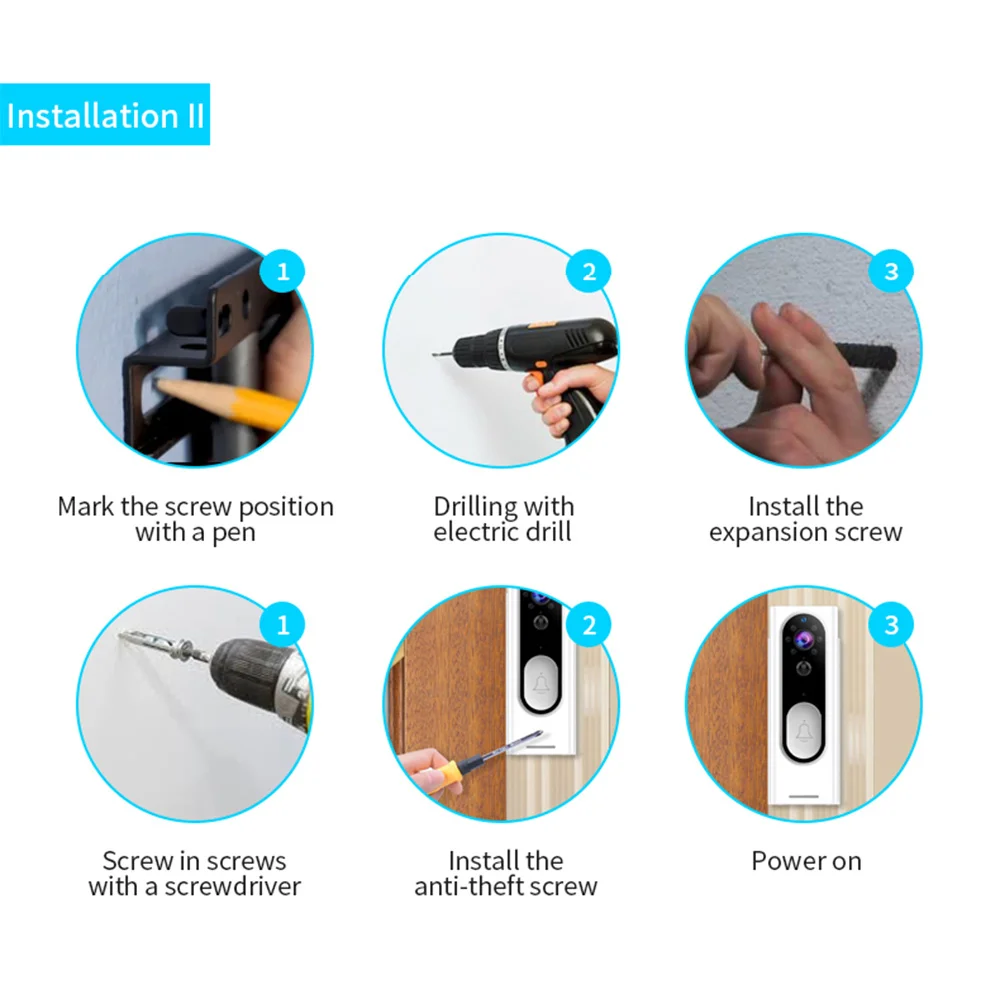 Installation II

1

Mark the screw position with a pen

2

Drilling with electric drill

3

Install the expansion screw

1

Screw in screws with a screwdriver

2

Install the anti-theft screw

3

Power on