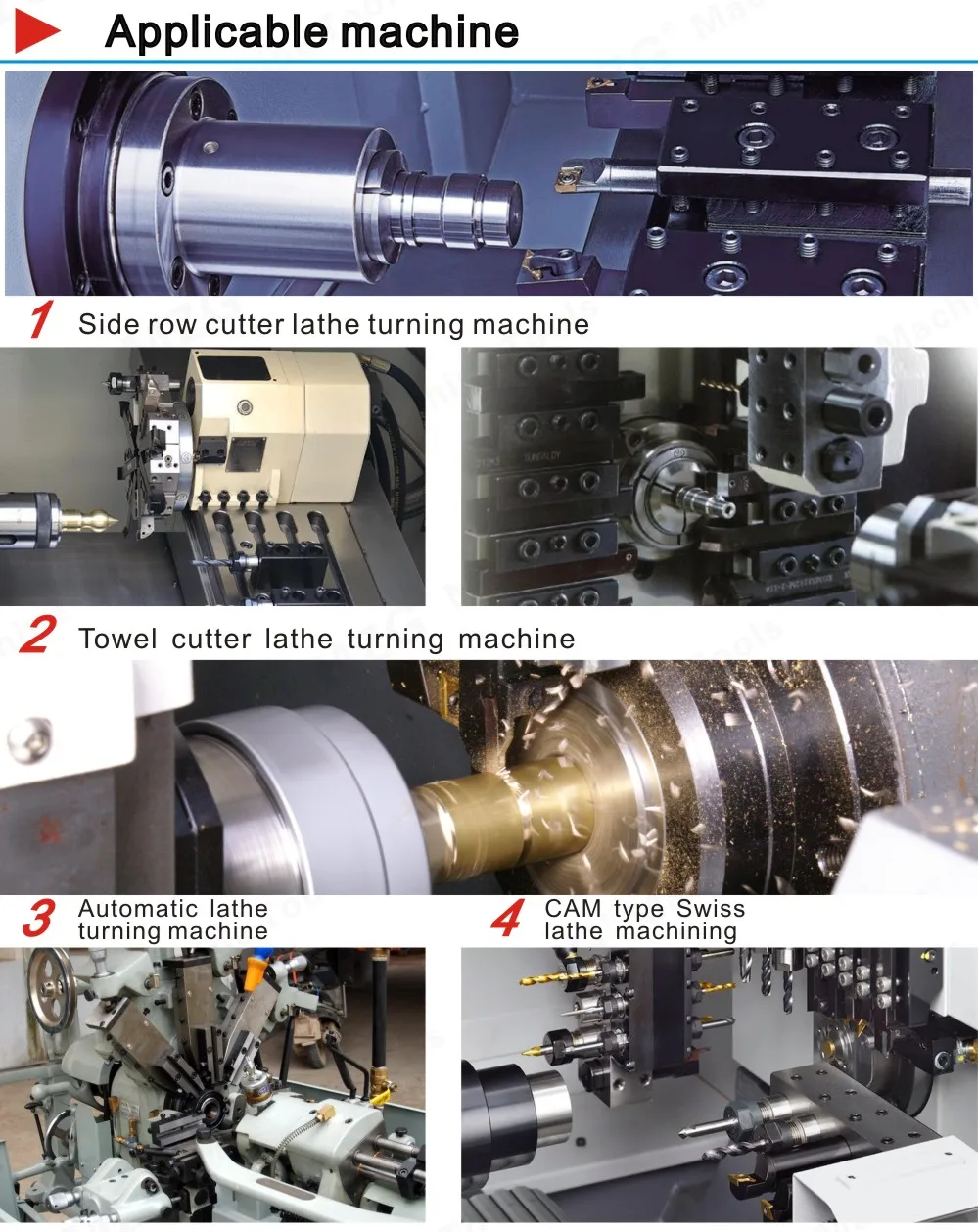 Applicable machine

1 Side row cutter lathe turning machine

2 Towel cutter lathe turning machine

3 Automatic lathe turning machine

4 CAM type Swiss lathe machining